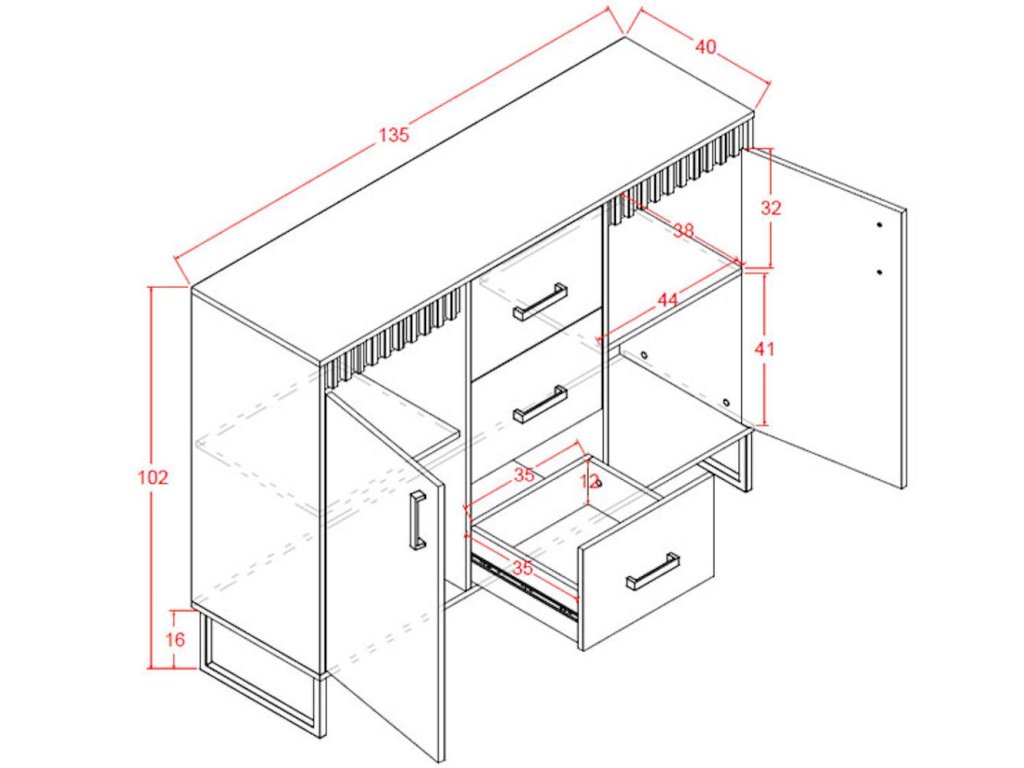 135
40
32
38
44
41
102
35
12
35
16