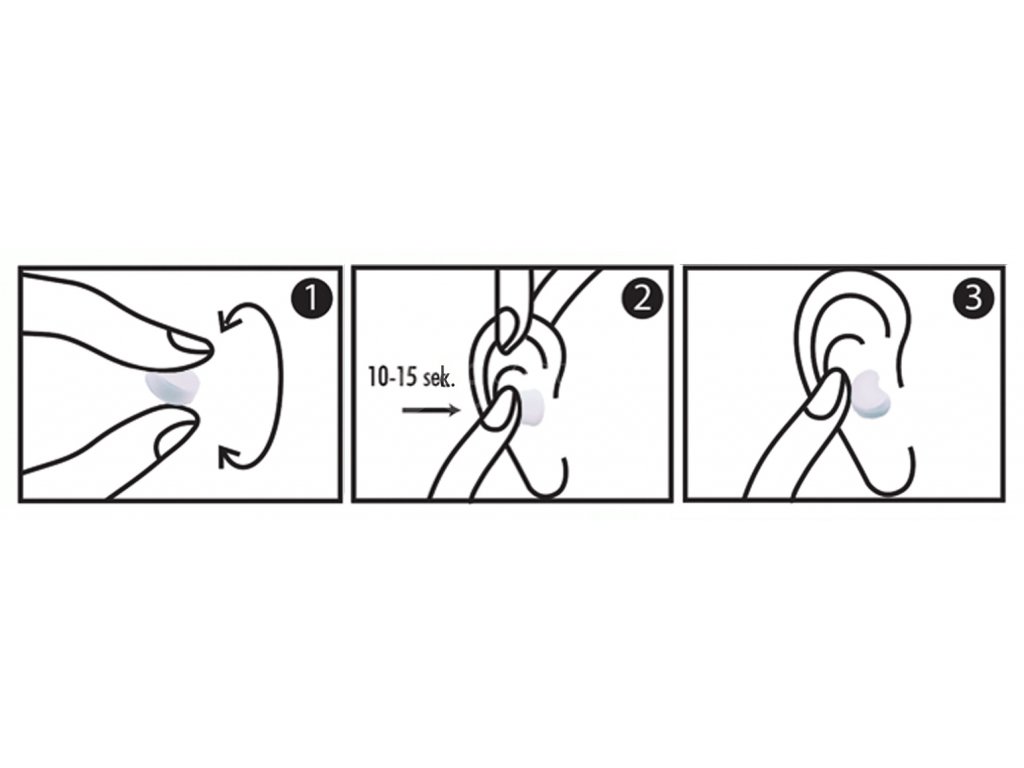 1

2

10-15 sek.

3