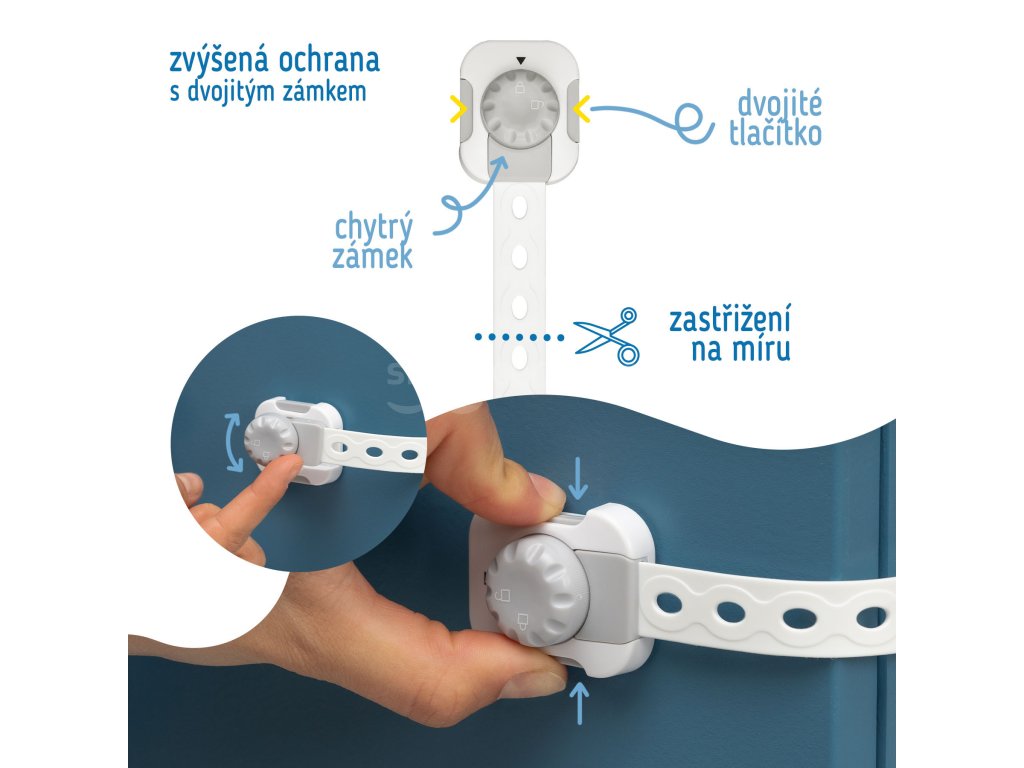 zvýšená ochrana
s dvojitým zámkem

dvojité tlačítko

chytrý zámek

zastřižení na míru