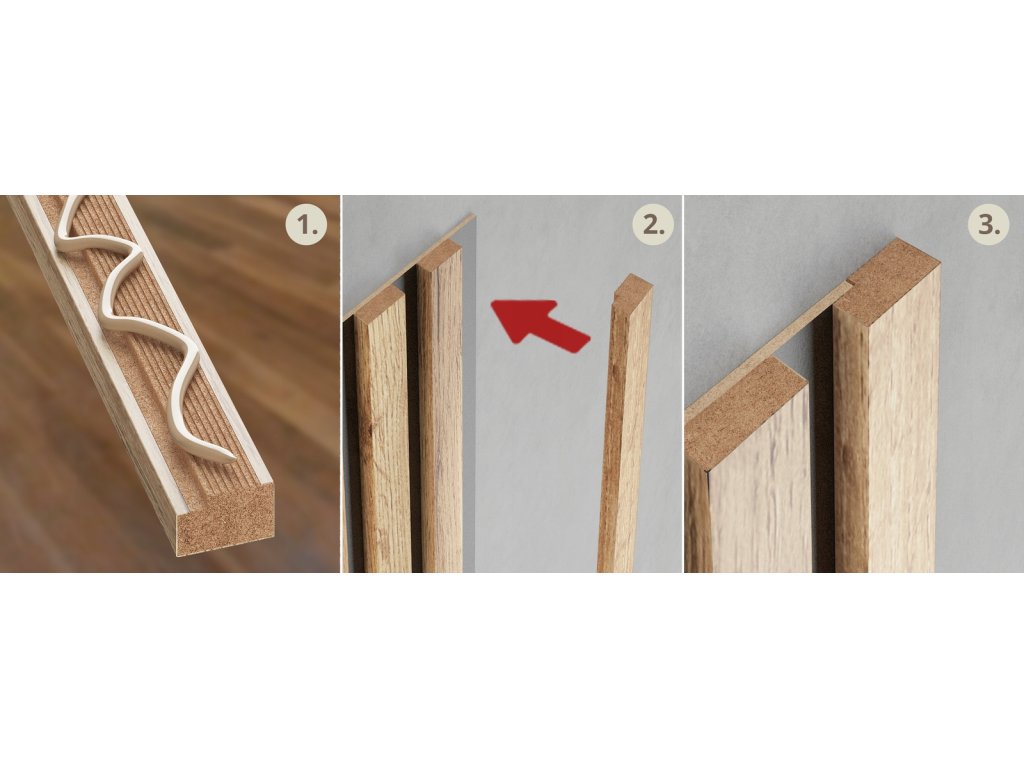 1.

2.

3.