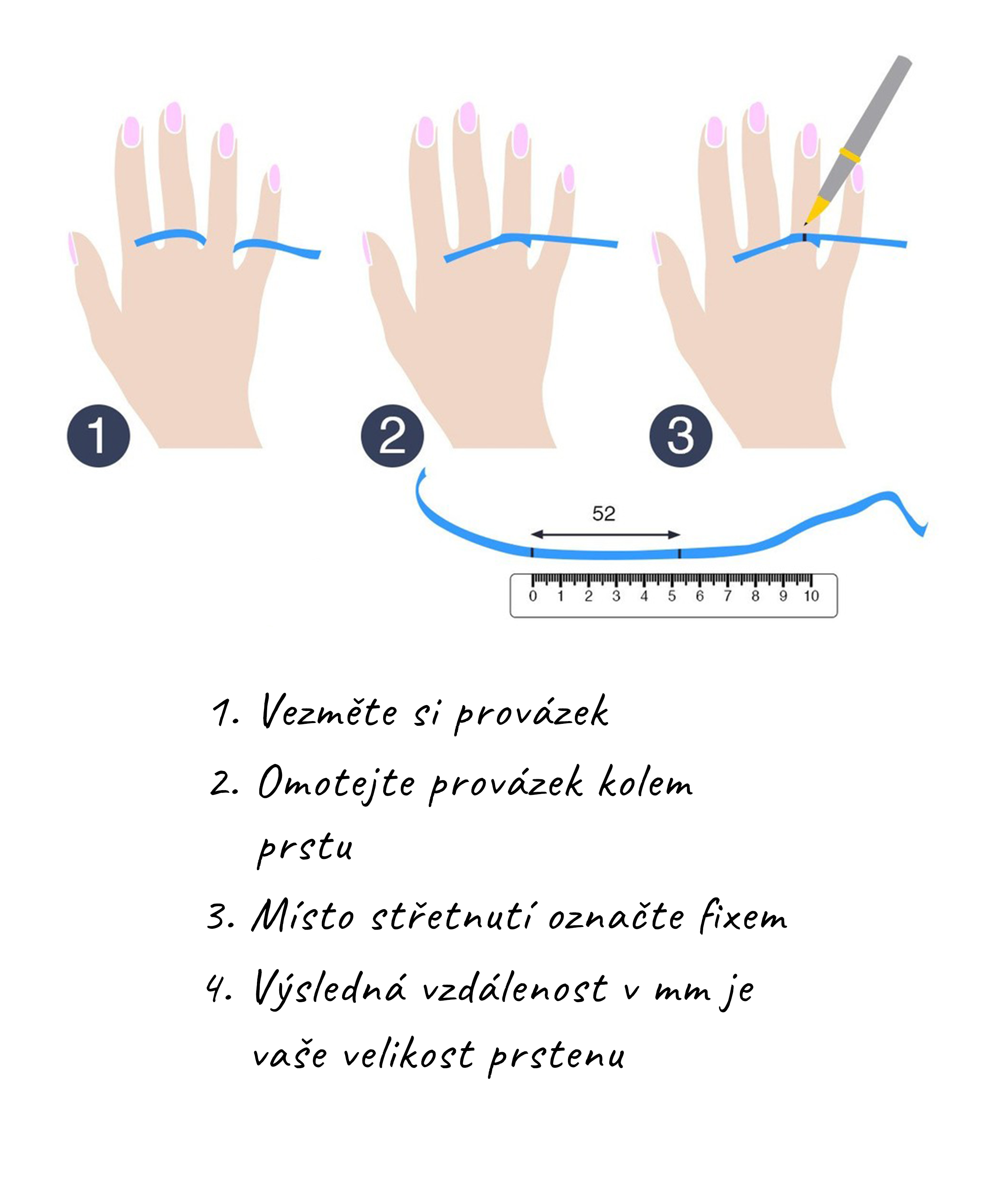 1

2

3

52

0 1 2 3 4 5 6 7 8 9 10

1. Vezměte si provázek
2. Omotejte provázek kolem prstu
3. Místo střetnutí označte fixem
4. Výsledná vzdálenost v mm je vaše velikost prstenu