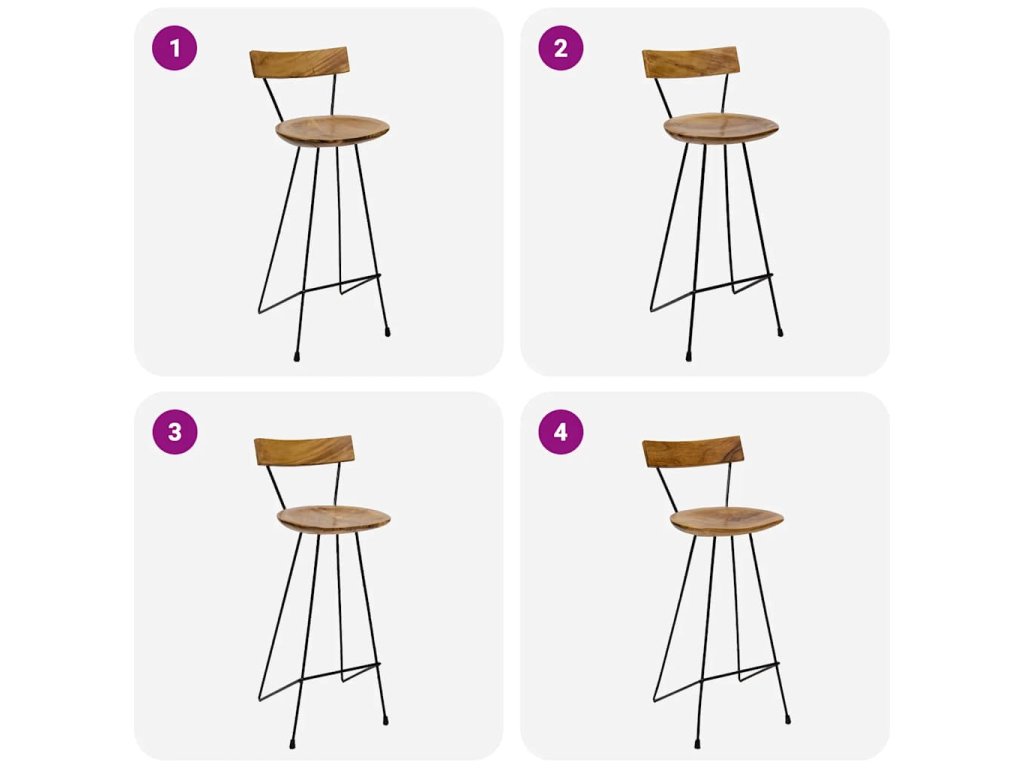 1

2

3

4