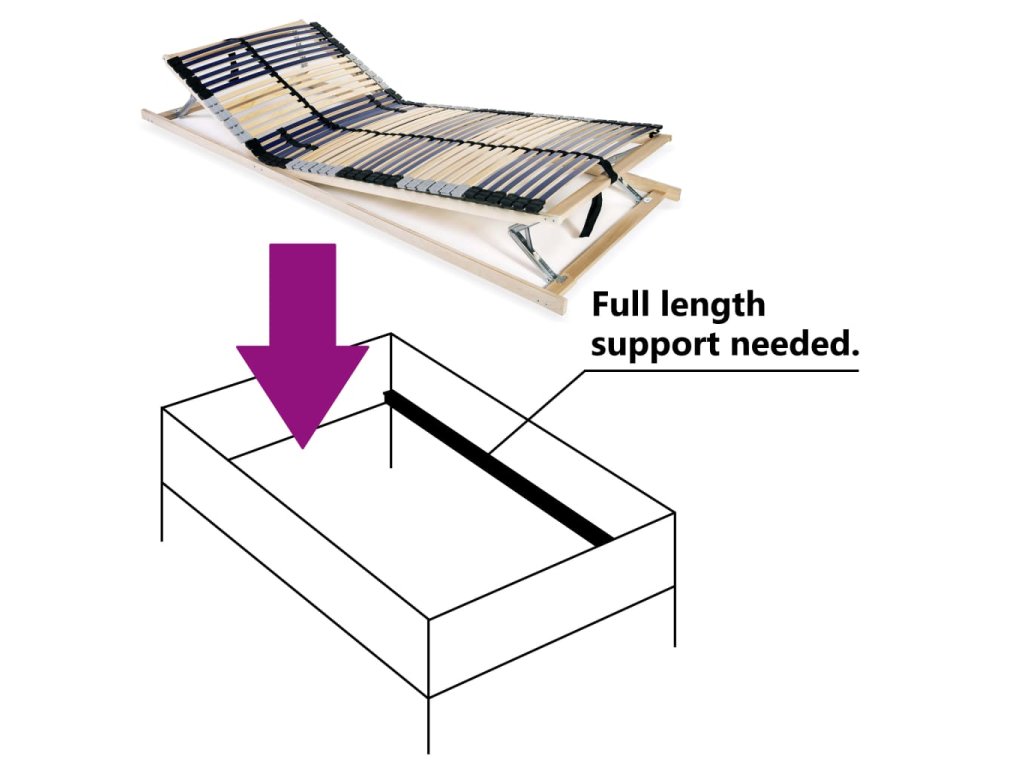 Full length support needed.