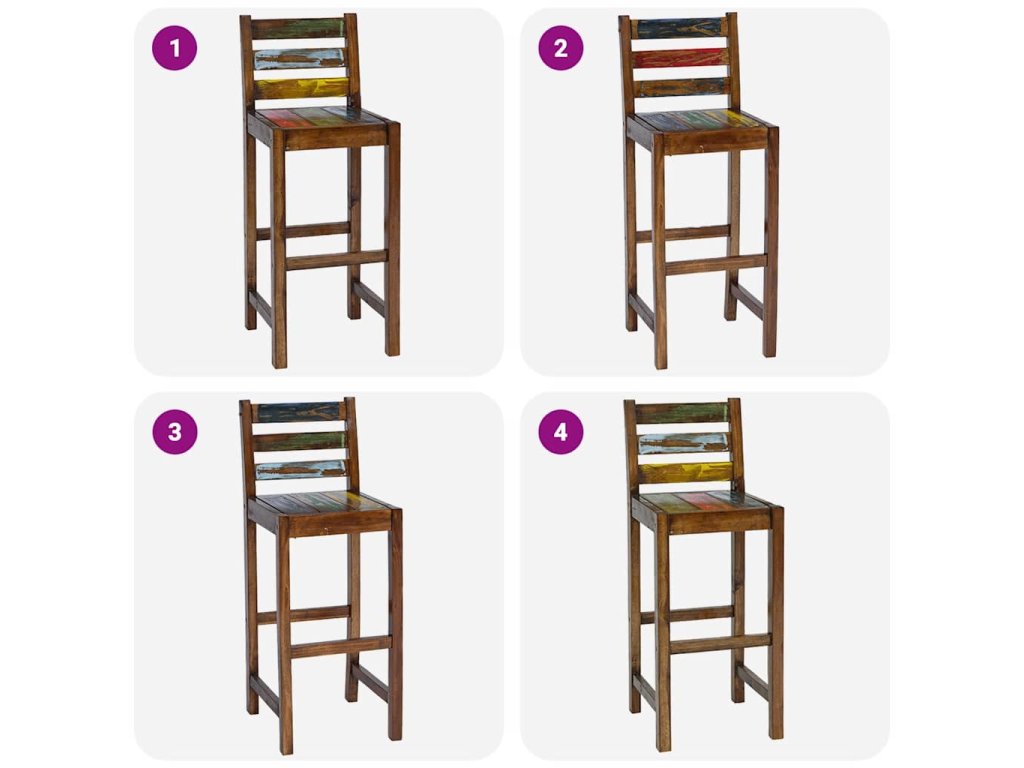 1

2

3

4