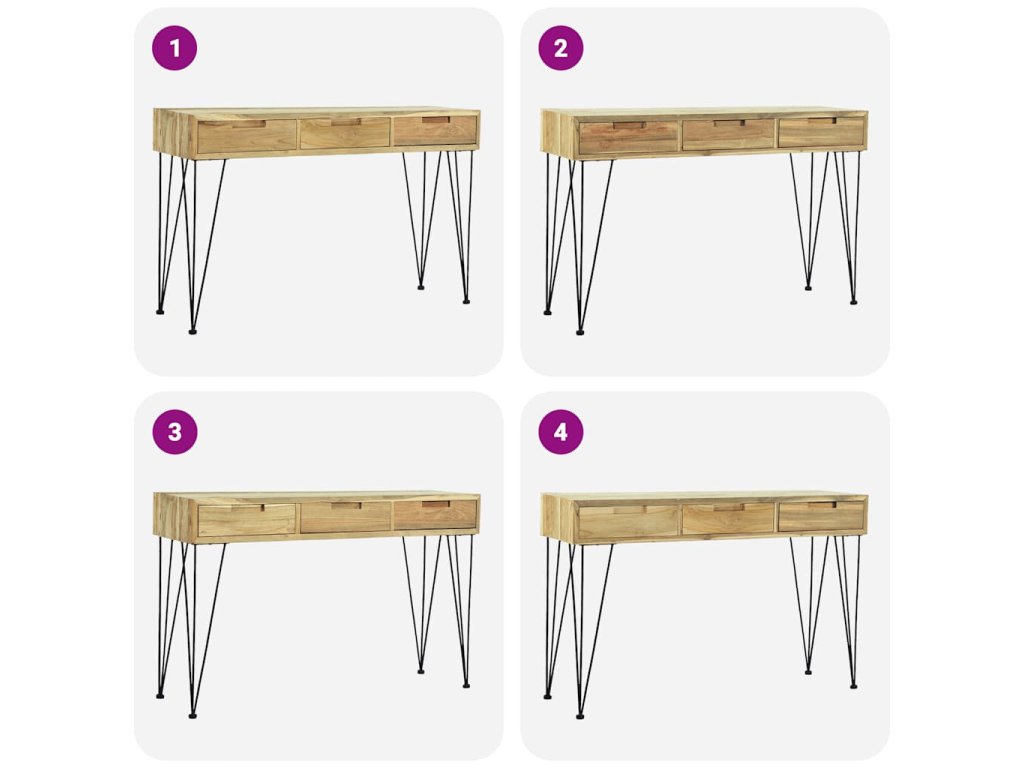 1

2

3

4