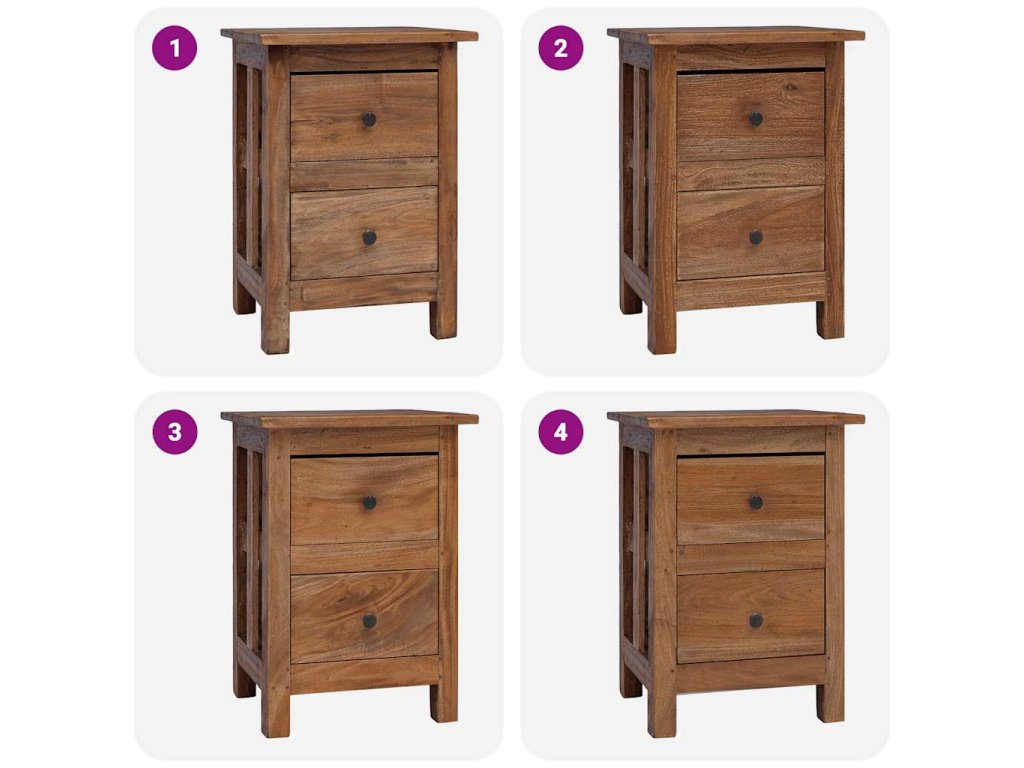 1

2

3

4