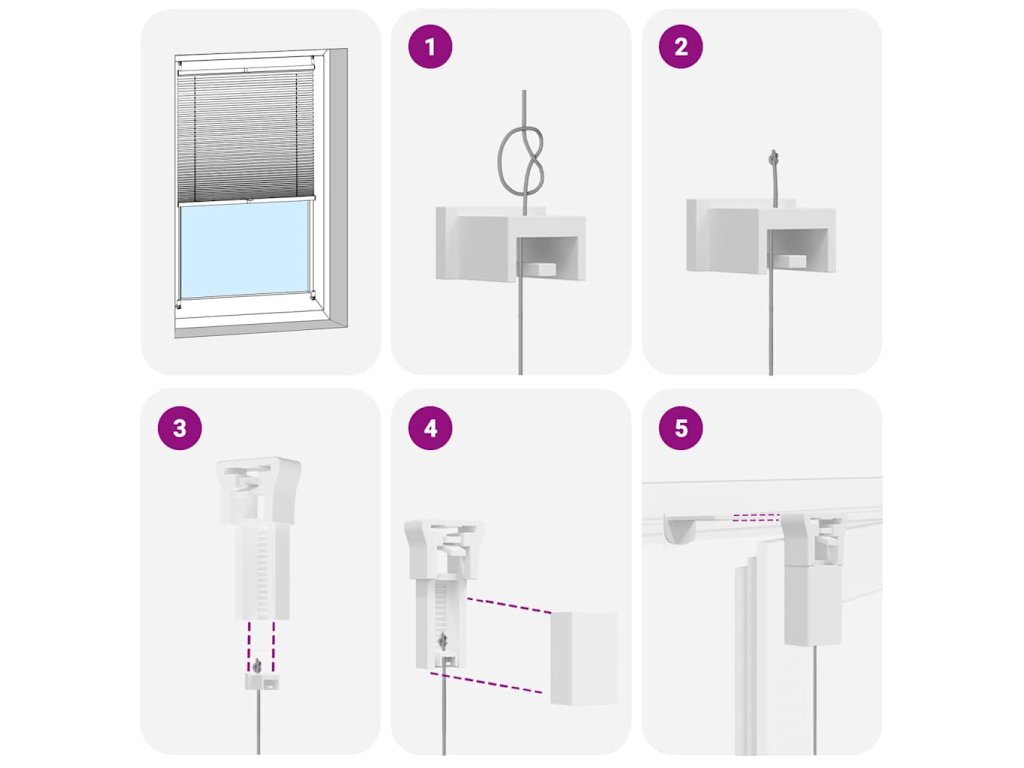 1

2

3

4

5