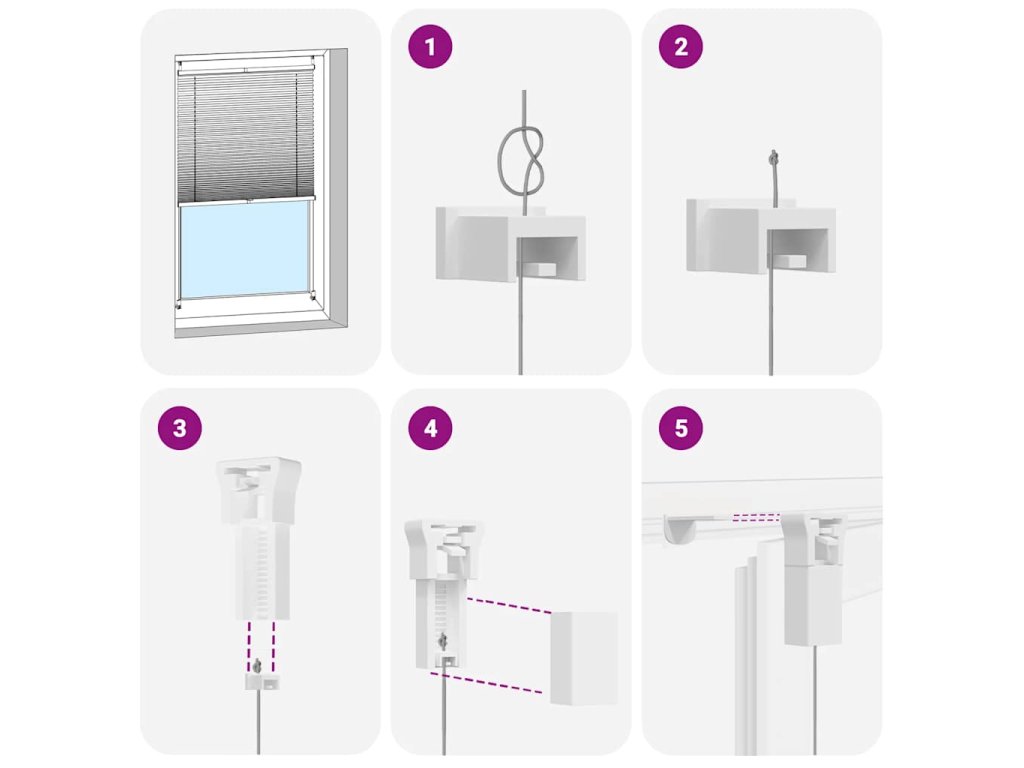 1

2

3

4

5