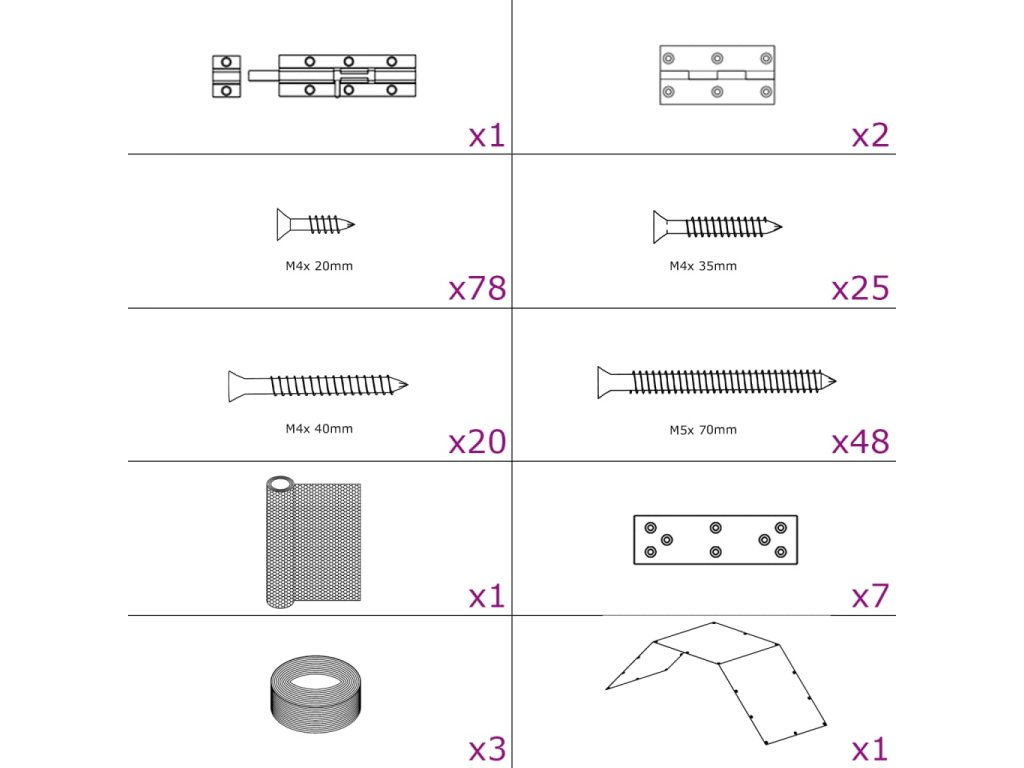 x1

x2

M4x 20mm

x78

M4x 35mm

x25

M4x 40mm

x20

M5x 70mm

x48

x1

x7

x3

x1