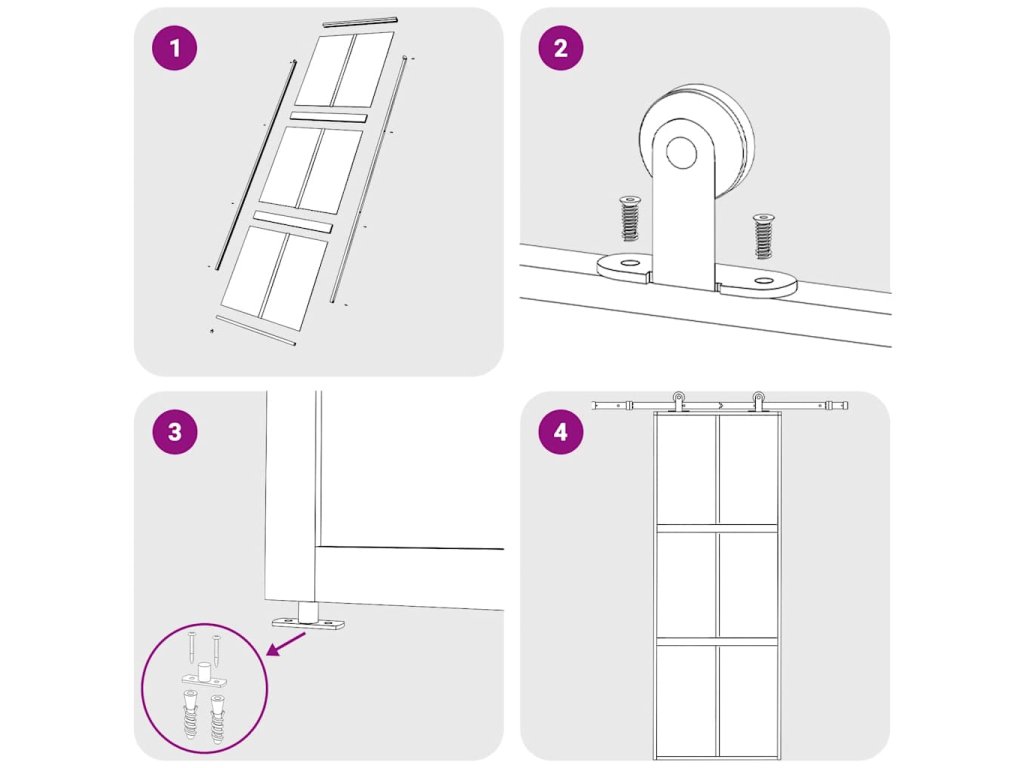 1

2

3

4