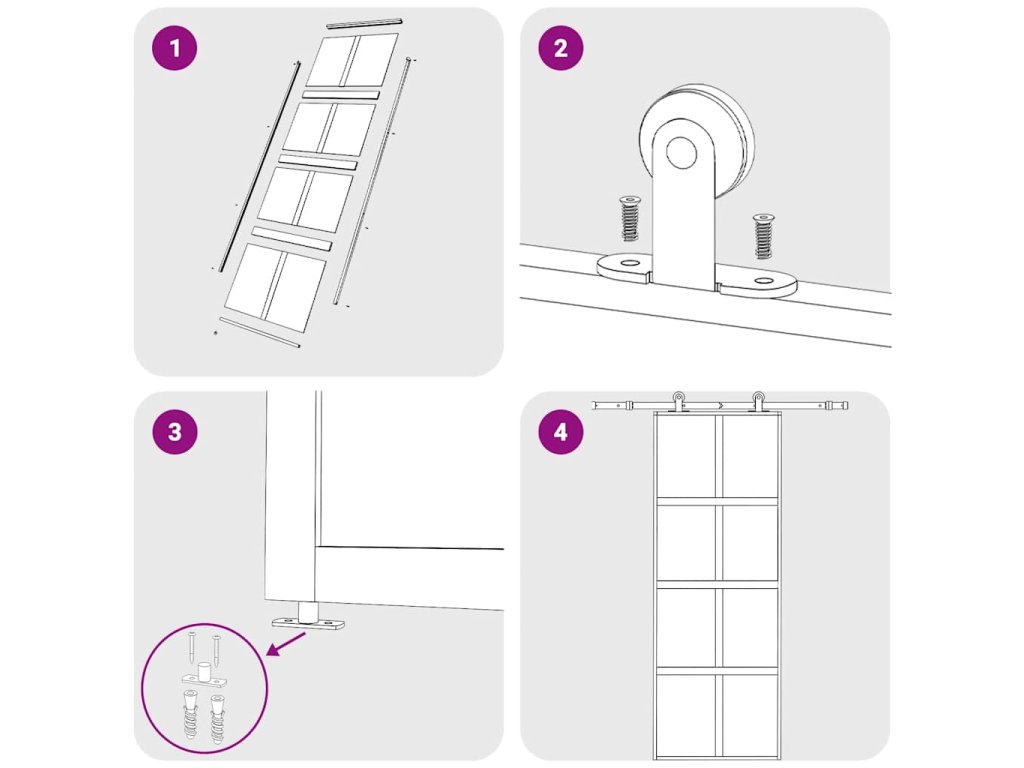 1
2
3
4