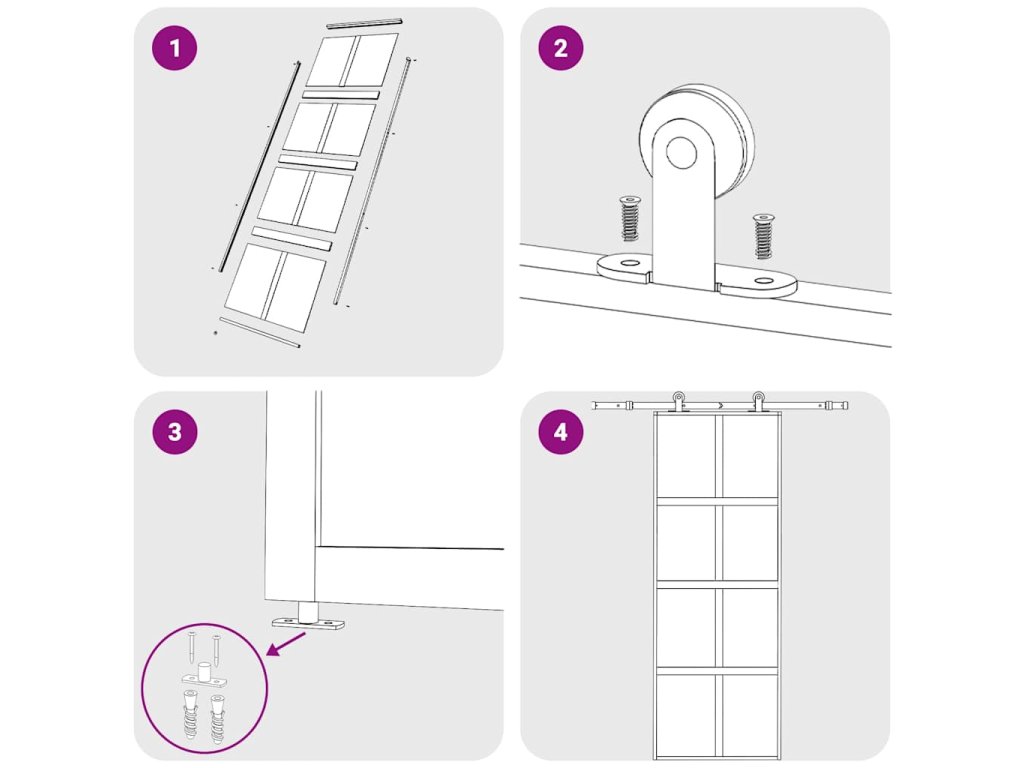 1

2

3

4