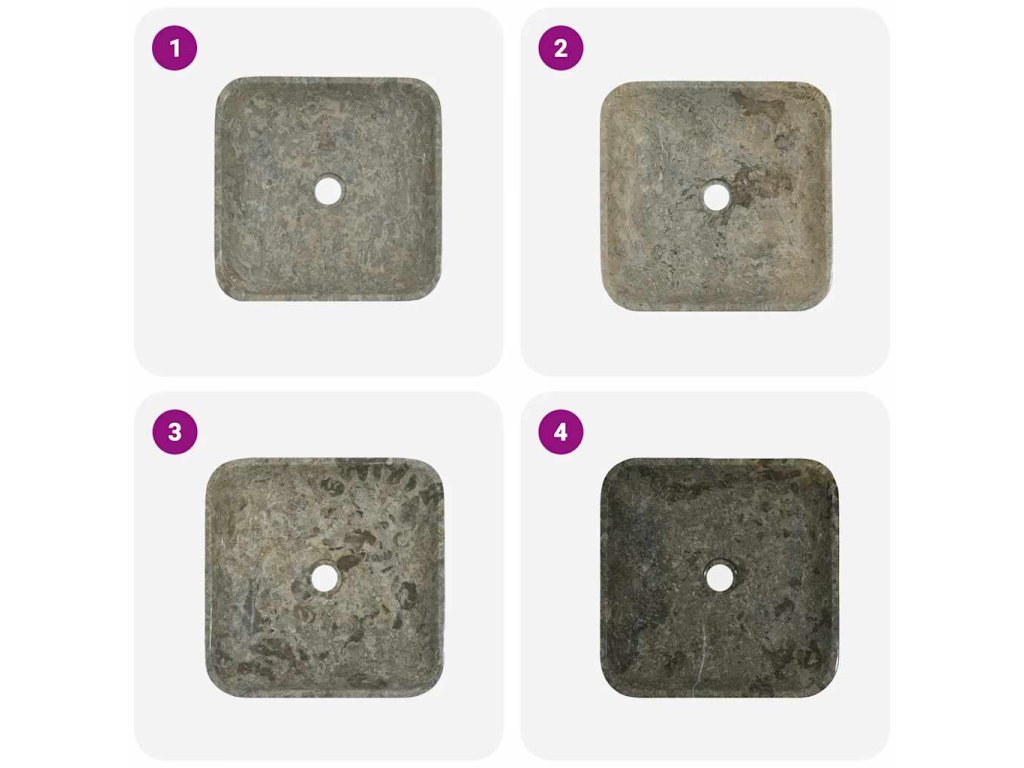 1

2

3

4