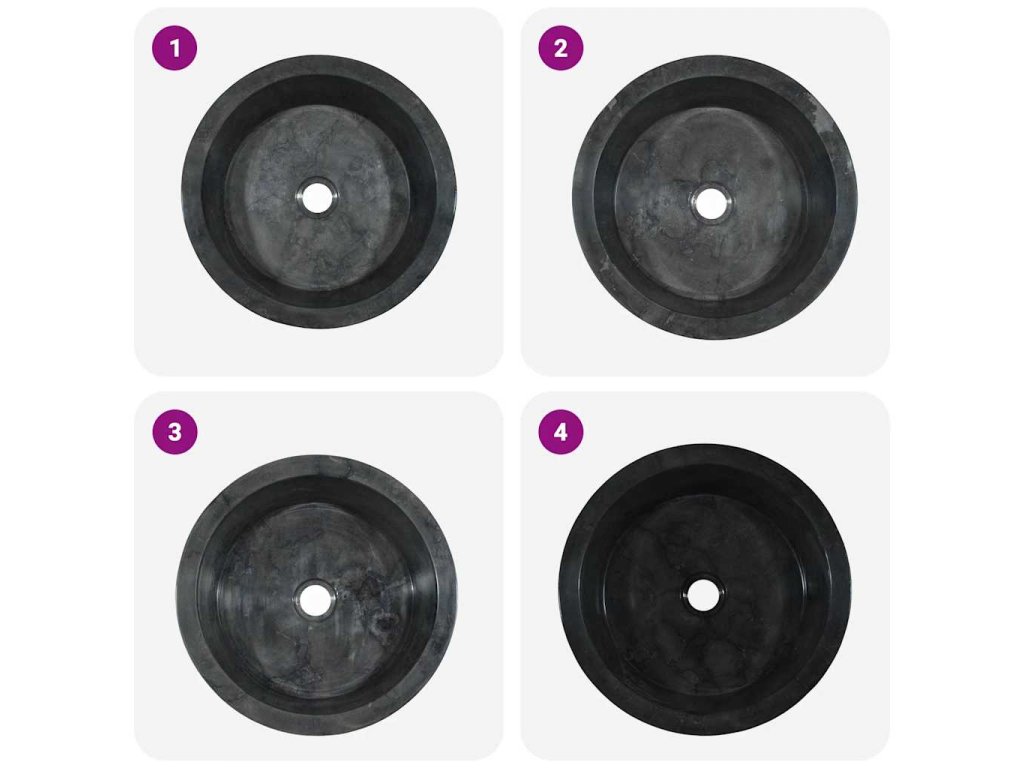 1

2

3

4