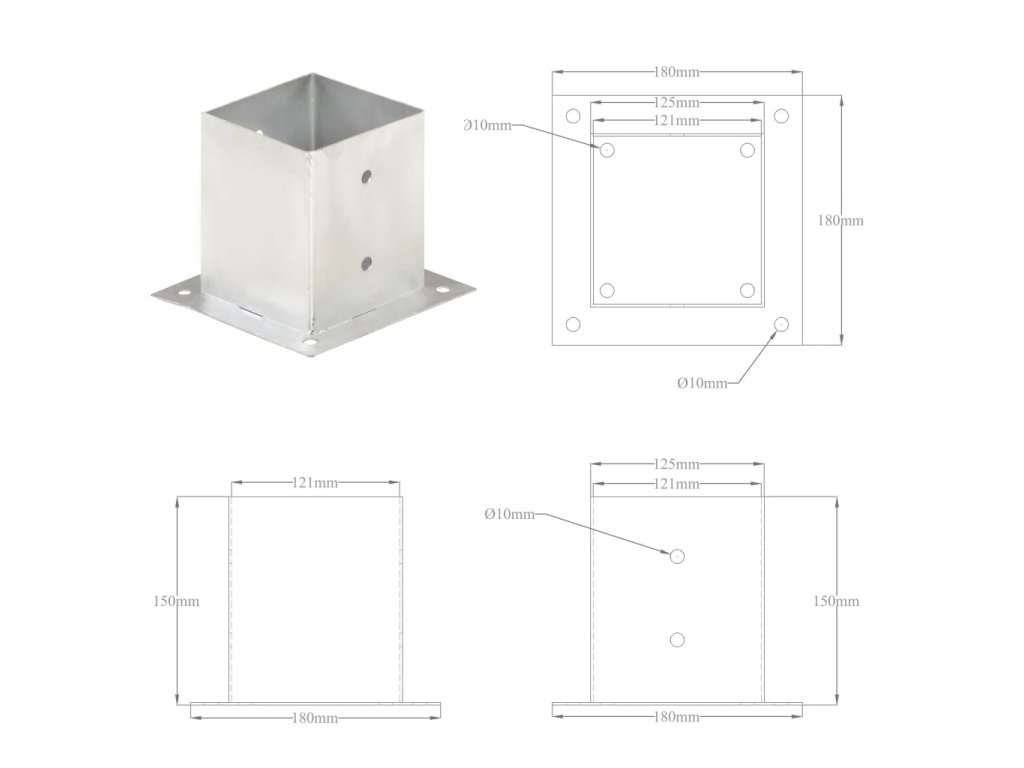 180mm
125mm
121mm
Ø10mm
180mm
Ø10mm
121mm
150mm
180mm
125mm
121mm
Ø10mm
150mm
180mm