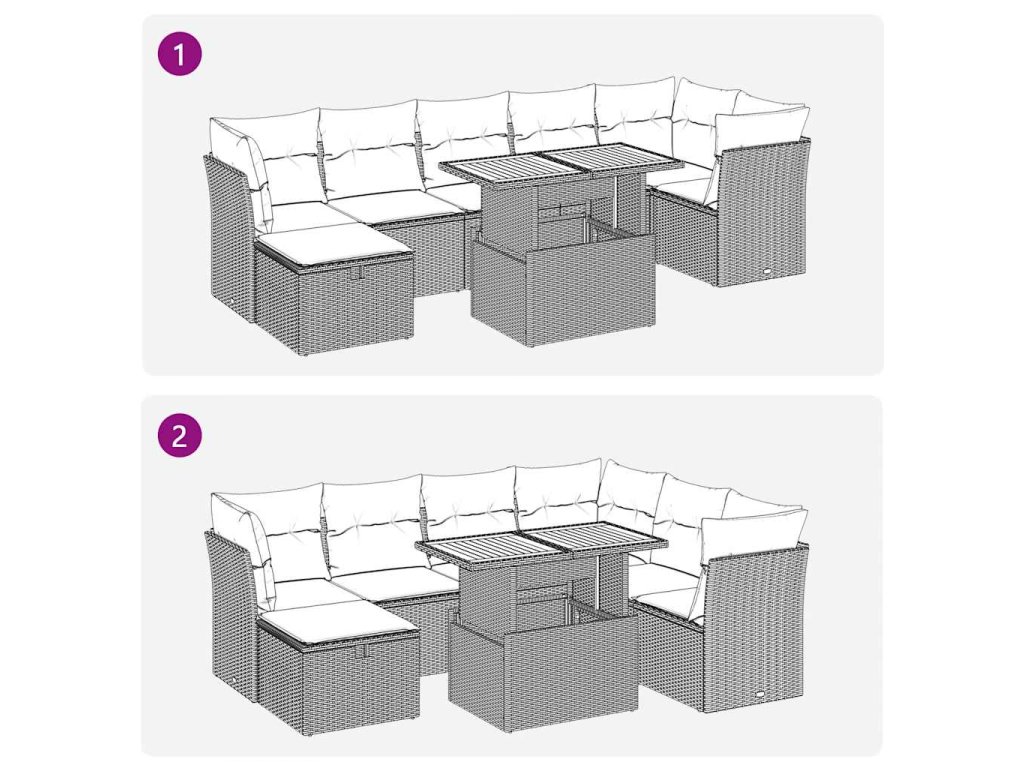 1

2