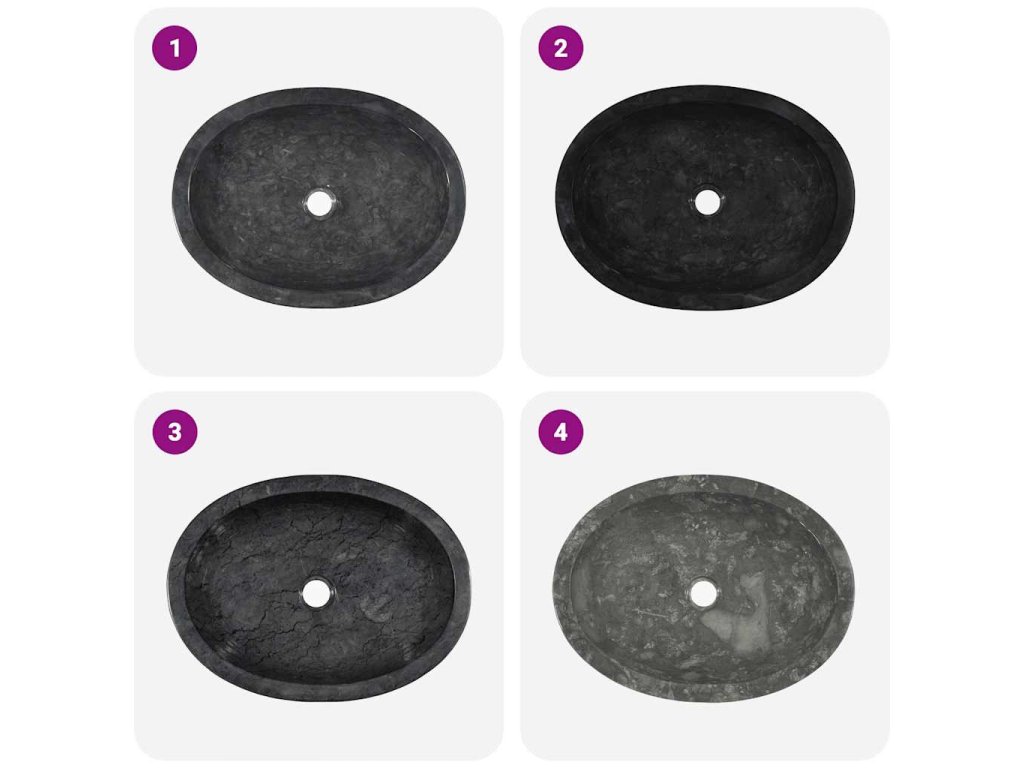 1

2

3

4