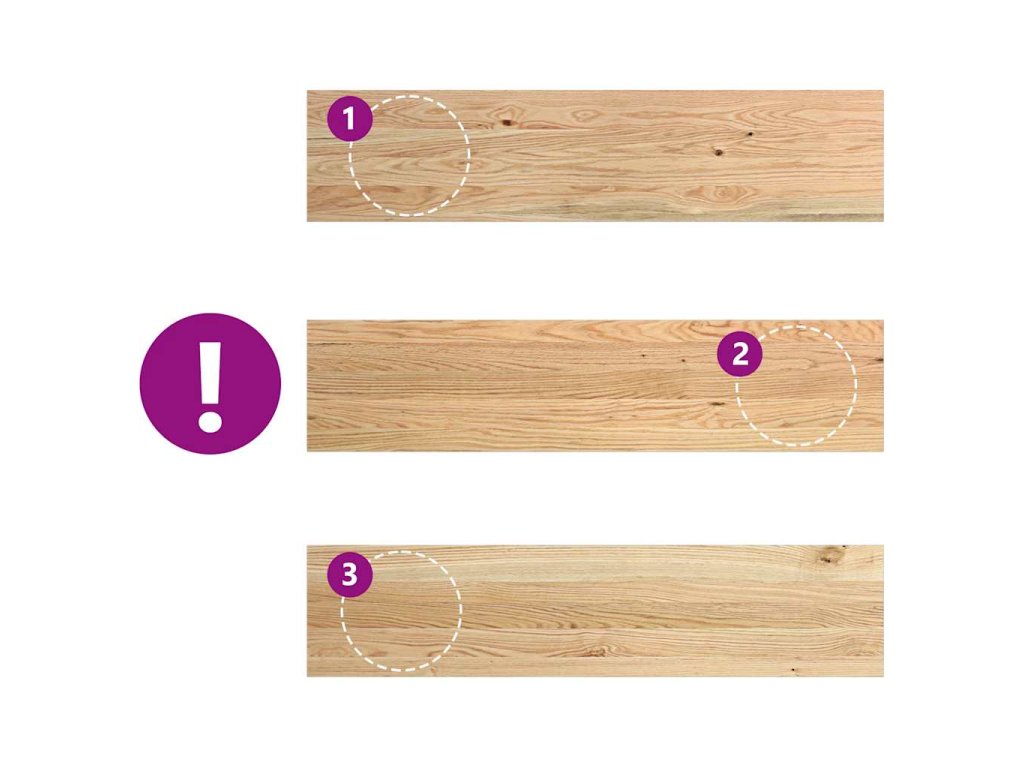 1

!

2

3