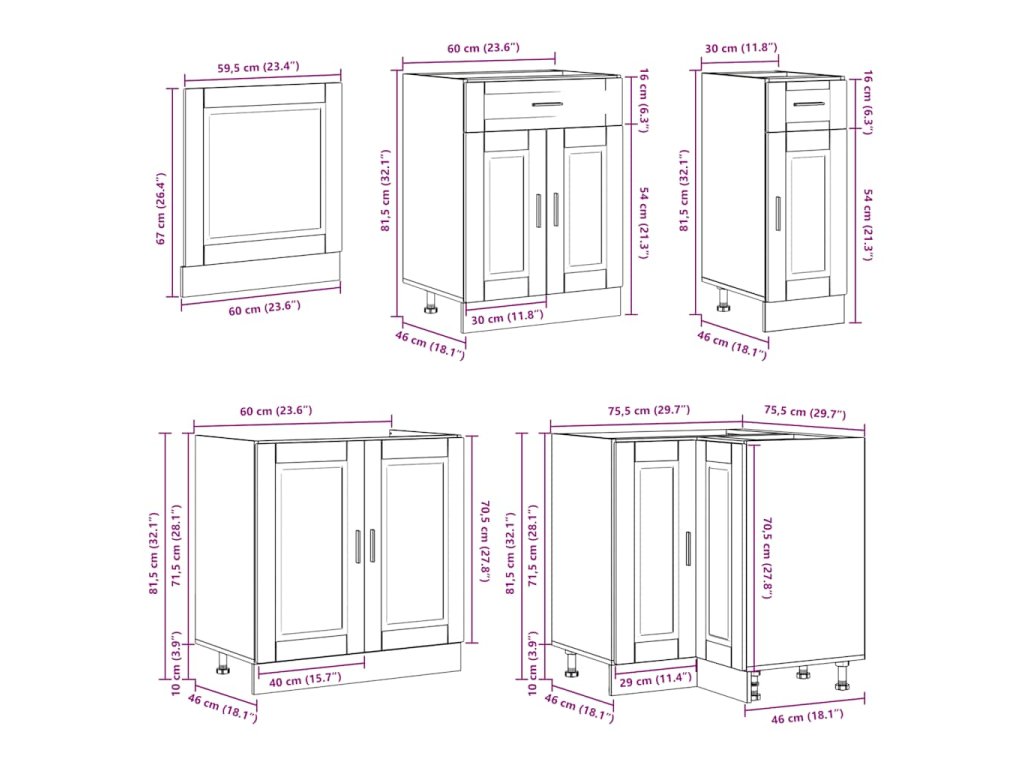 59,5 cm (23.4")
67 cm (26.4")
60 cm (23.6")

60 cm (23.6")
16 cm (6.3")
81,5 cm (32.1")
54 cm (21.3")
30 cm (11.8")
46 cm (18.1")

30 cm (11.8")
16 cm (6.3")
81,5 cm (32.1")
54 cm (21.3")
46 cm (18.1")

60 cm (23.6")
81,5 cm (32.1")
71,5 cm (28.1")
70,5 cm (27.8")
10 cm (3.9")
40 cm (15.7")
46 cm (18.1")

75,5 cm (29.7")
75,5 cm (29.7")
81,5 cm (32.1")
71,5 cm (28.1")
70,5 cm (27.8")
10 cm (3.9")
29 cm (11.4")
46 cm (18.1")
46 cm (18.1")