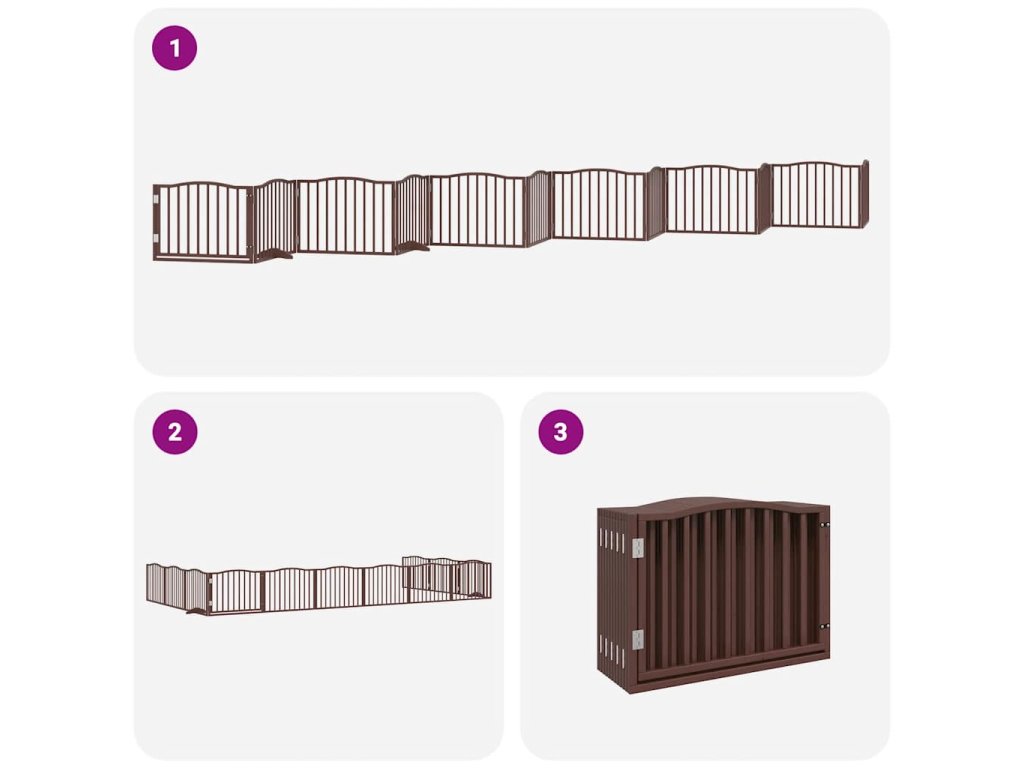 1

2

3