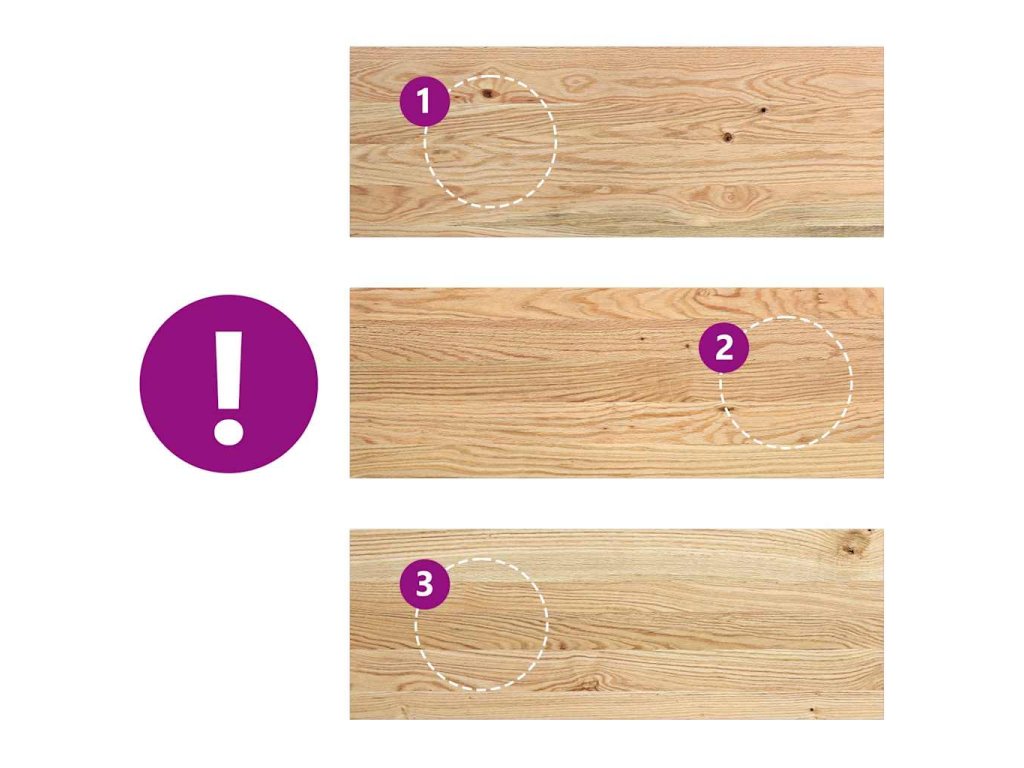 1

!

2

3