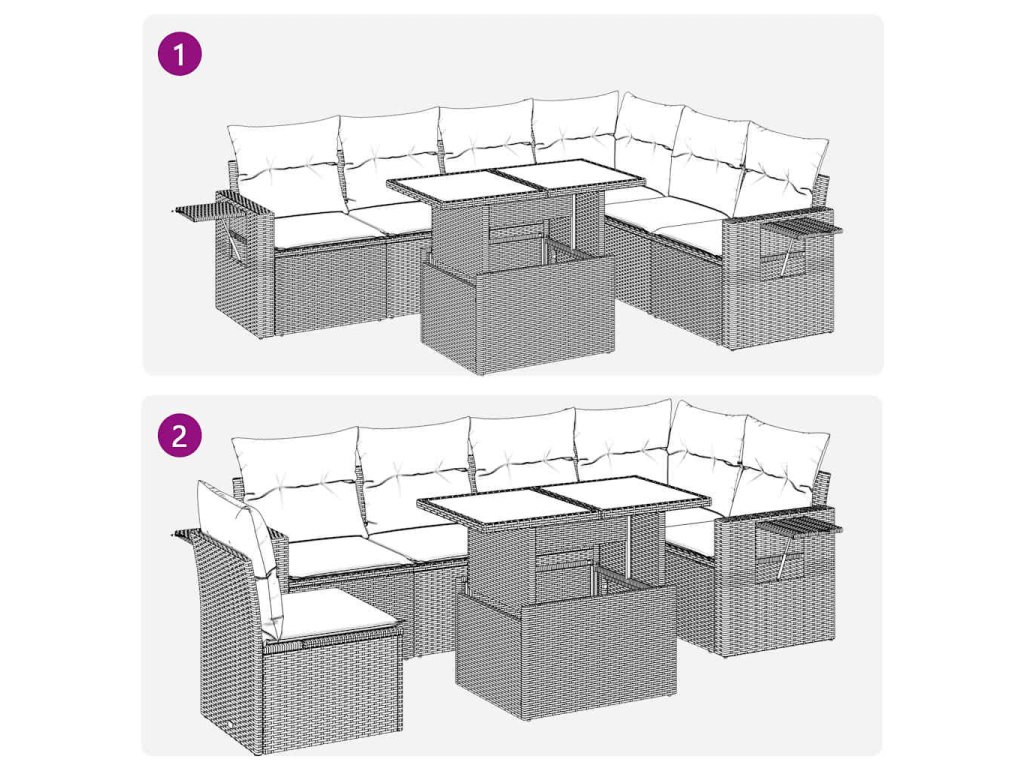 1

2