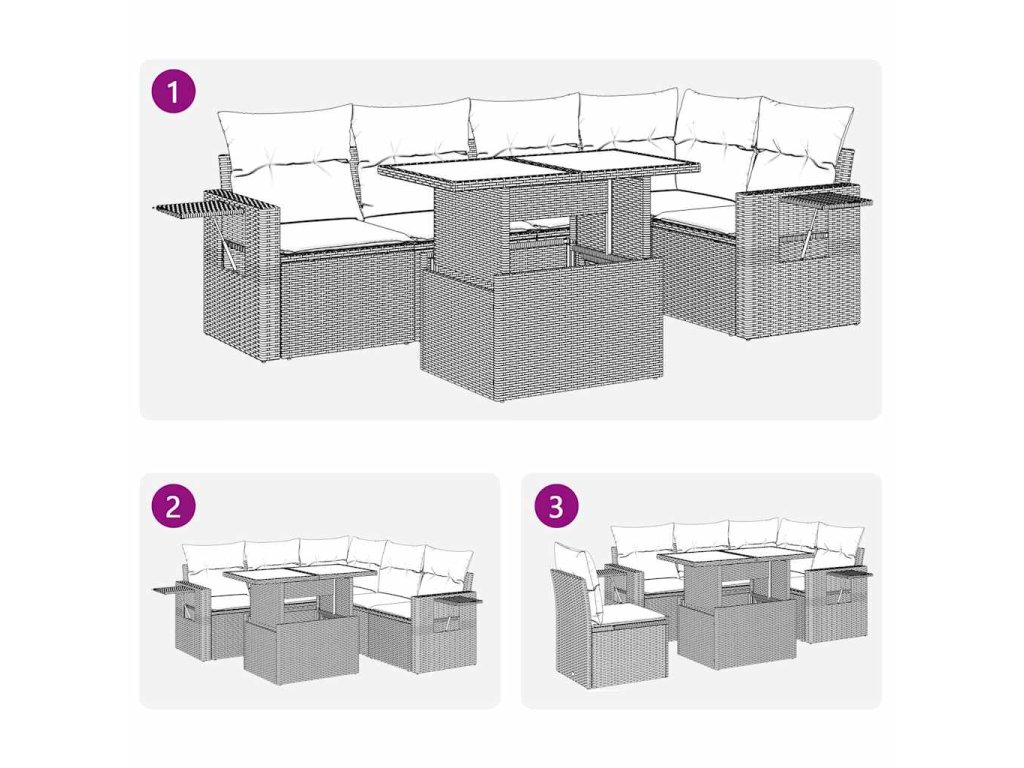 1

2

3