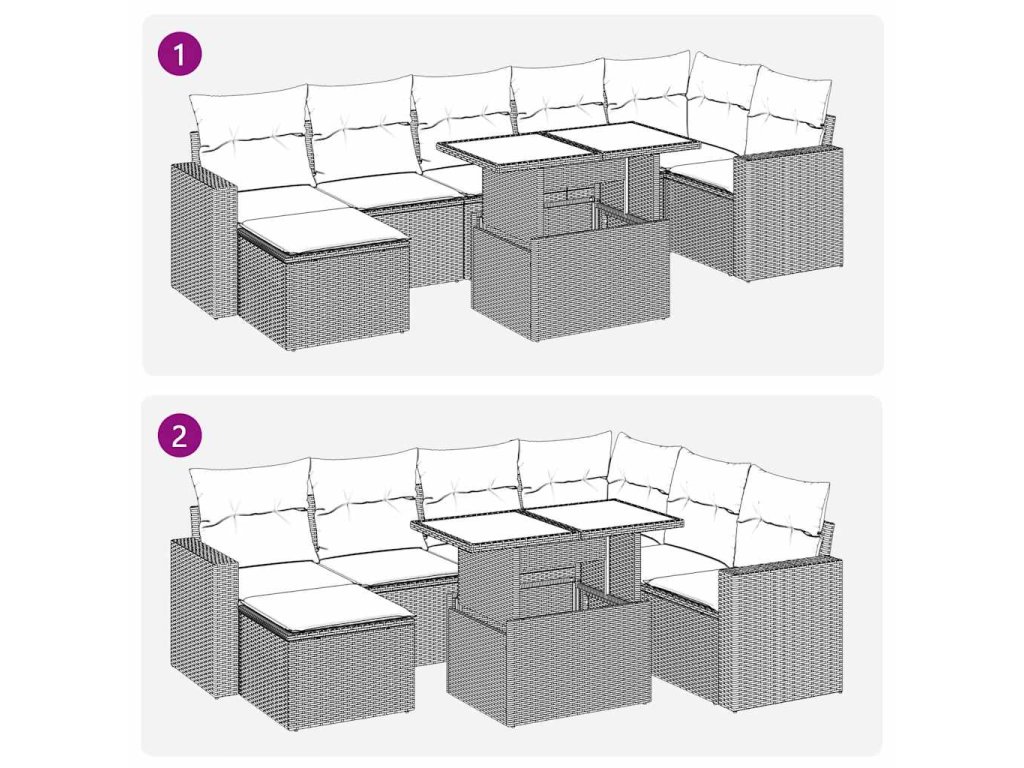 1

2