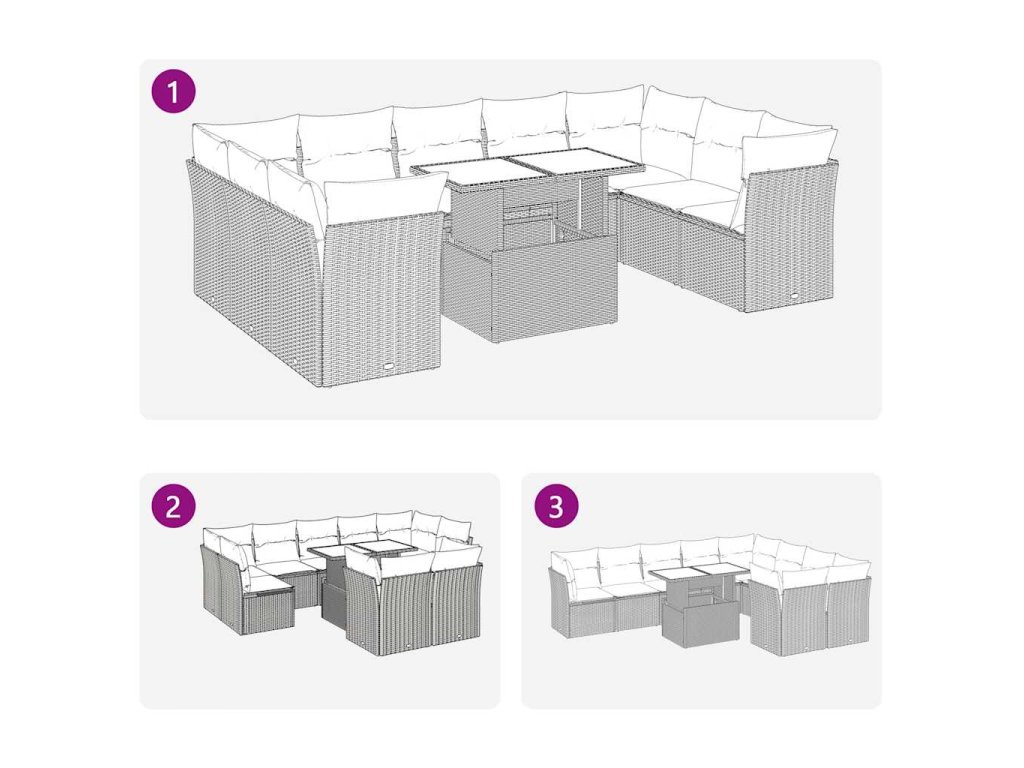 1

2

3