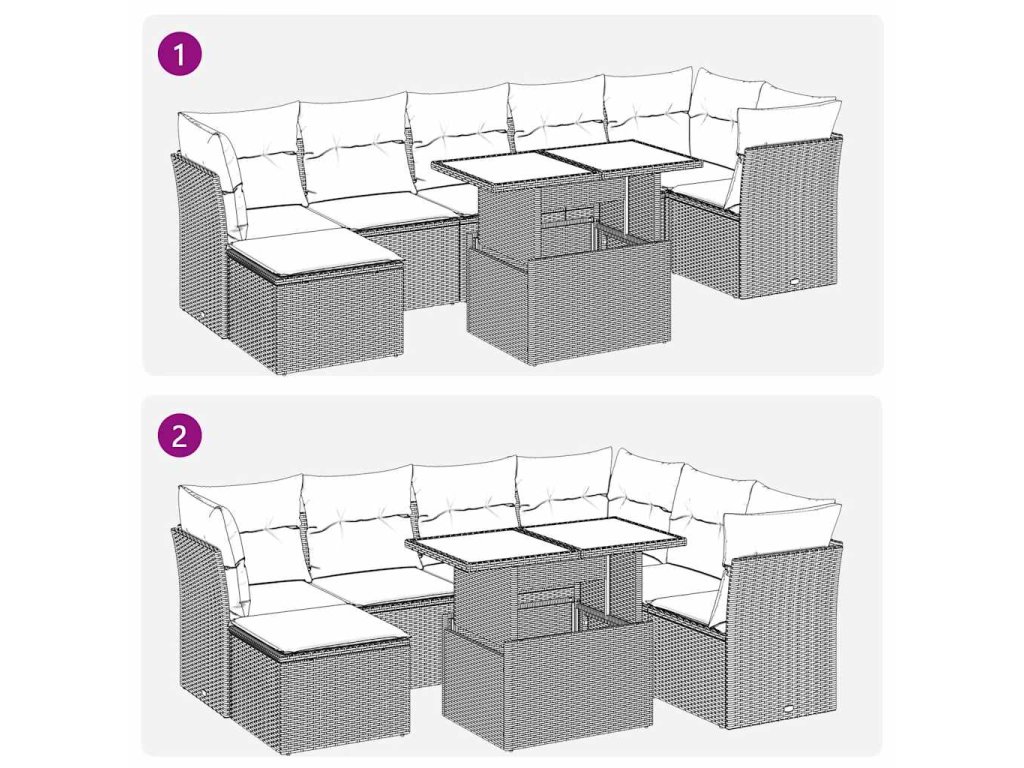 1

2