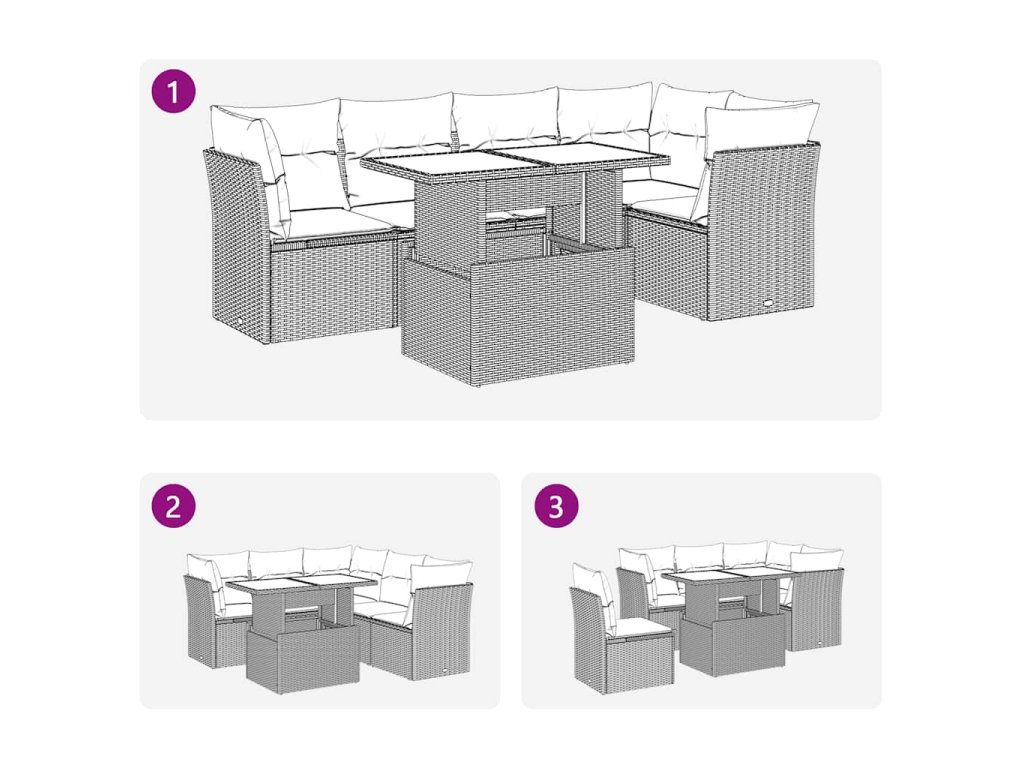 1

2

3