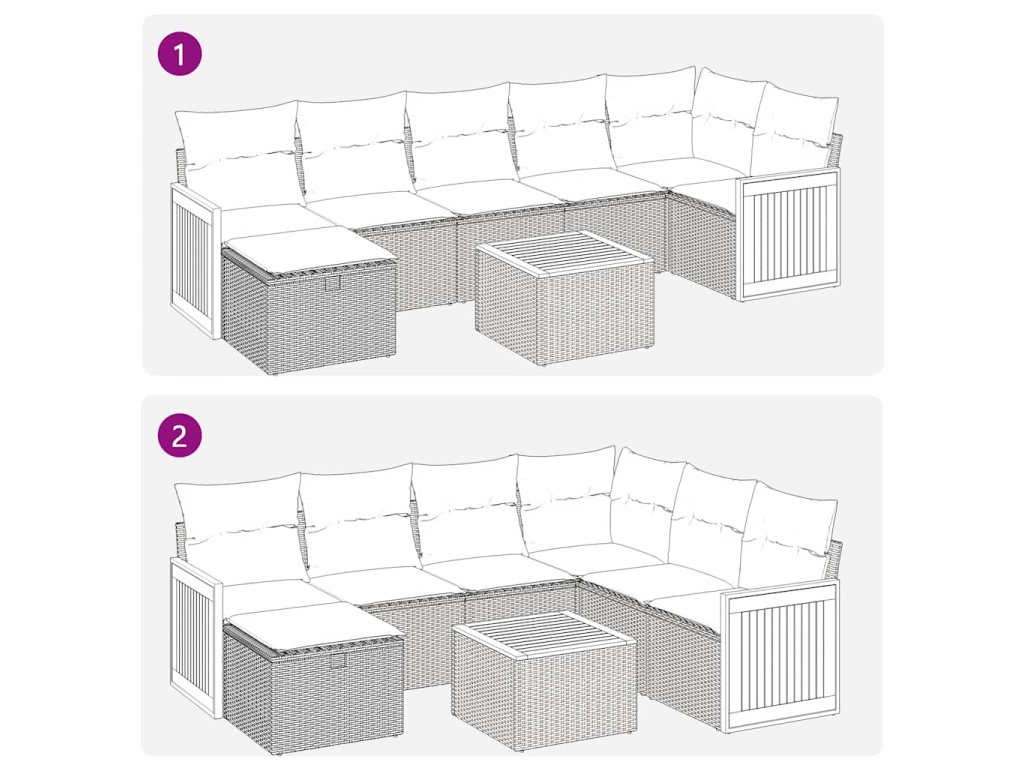 1

2