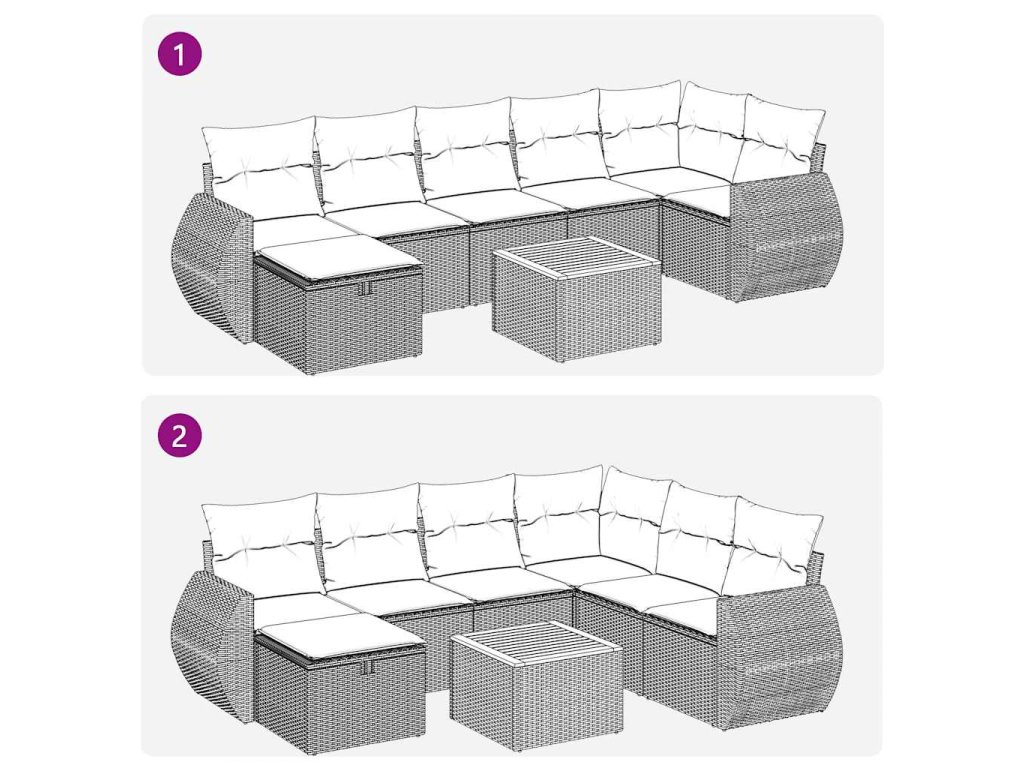 1

2