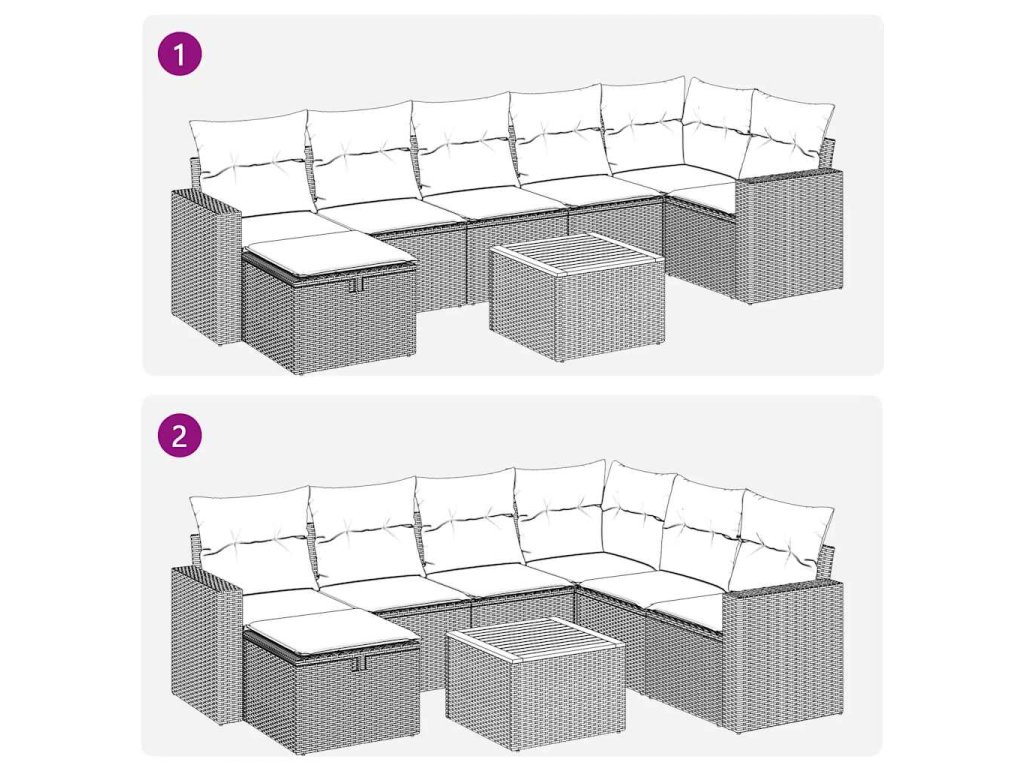 1

2