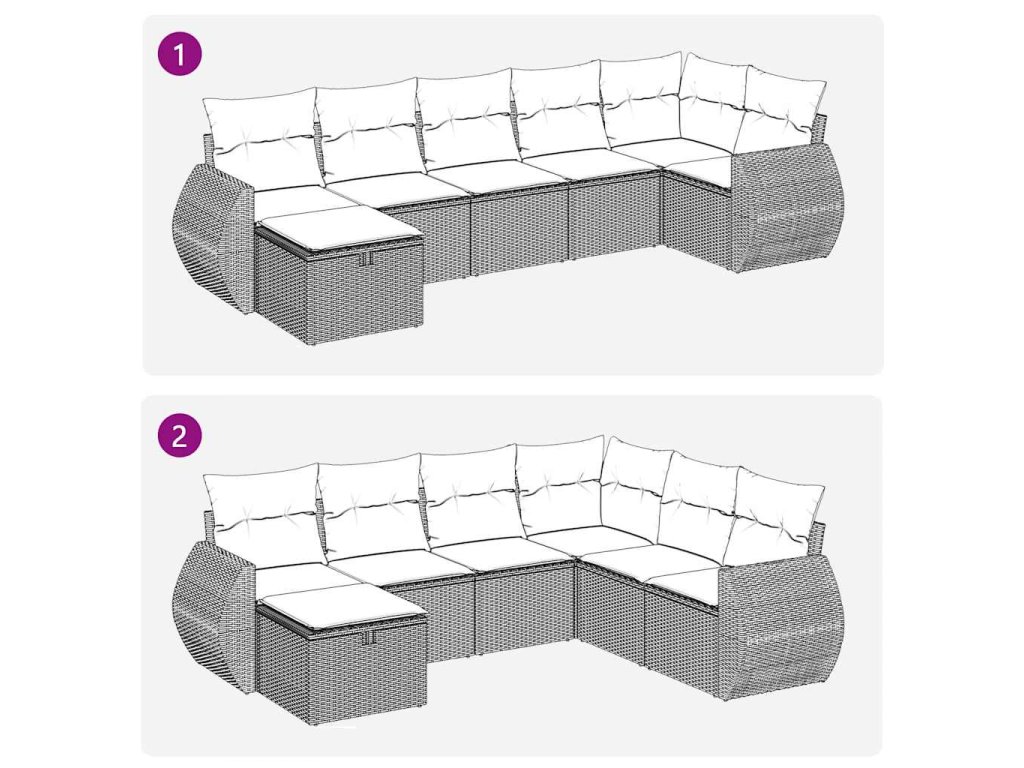 1

2