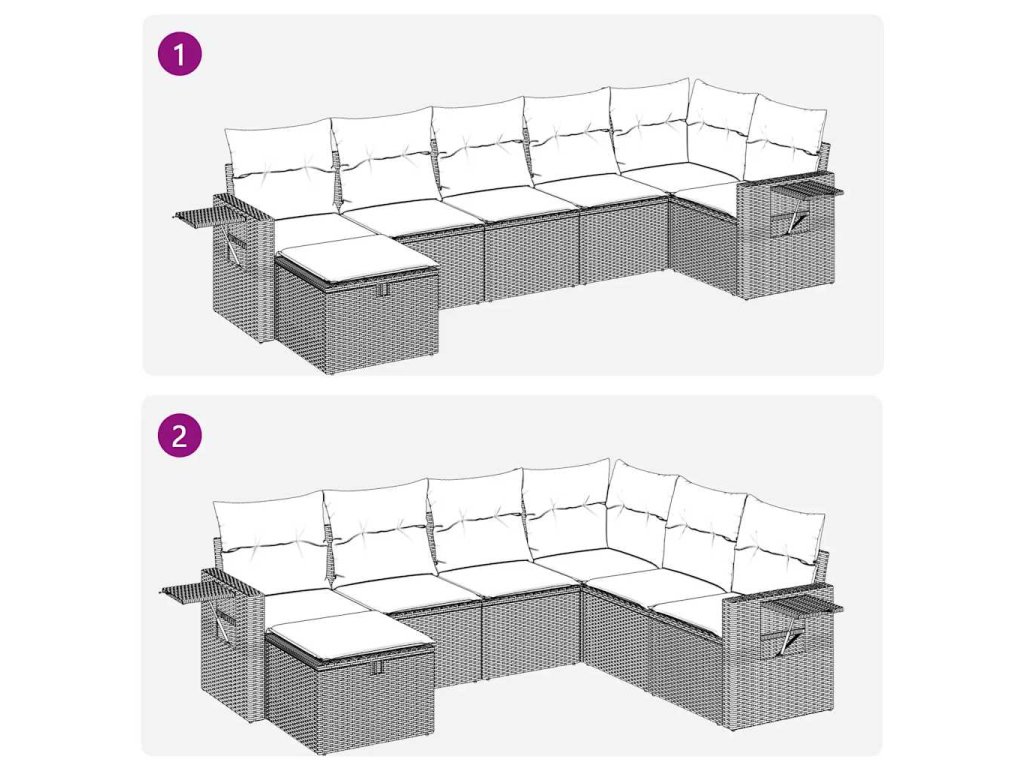 1

2