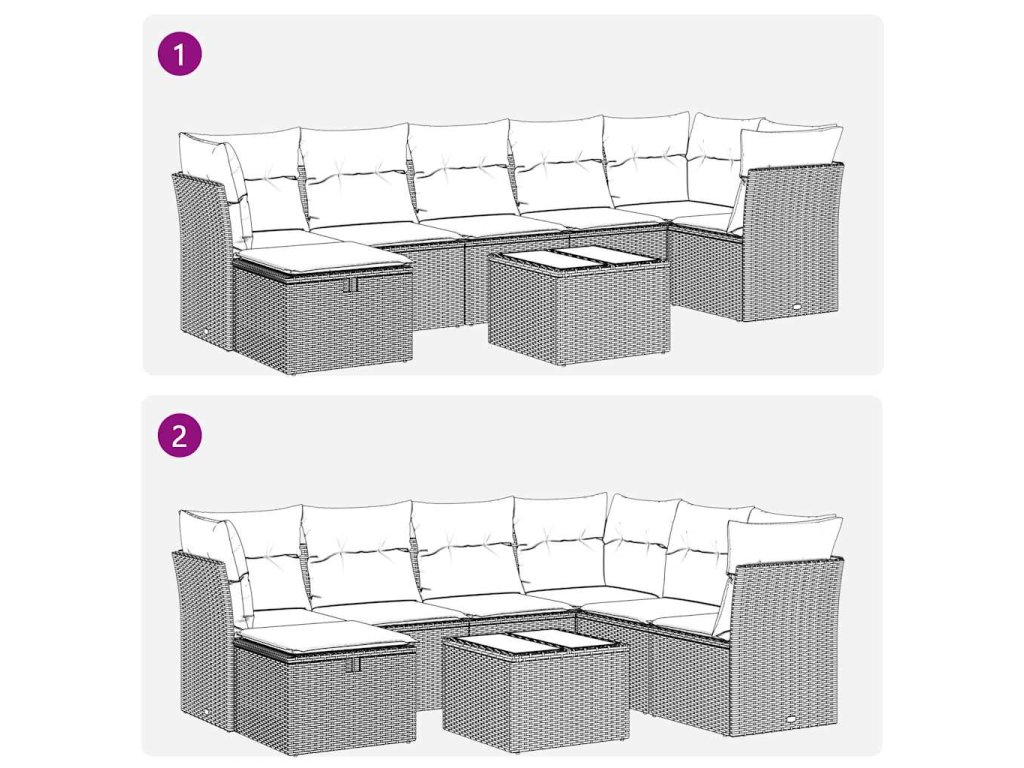 1

2