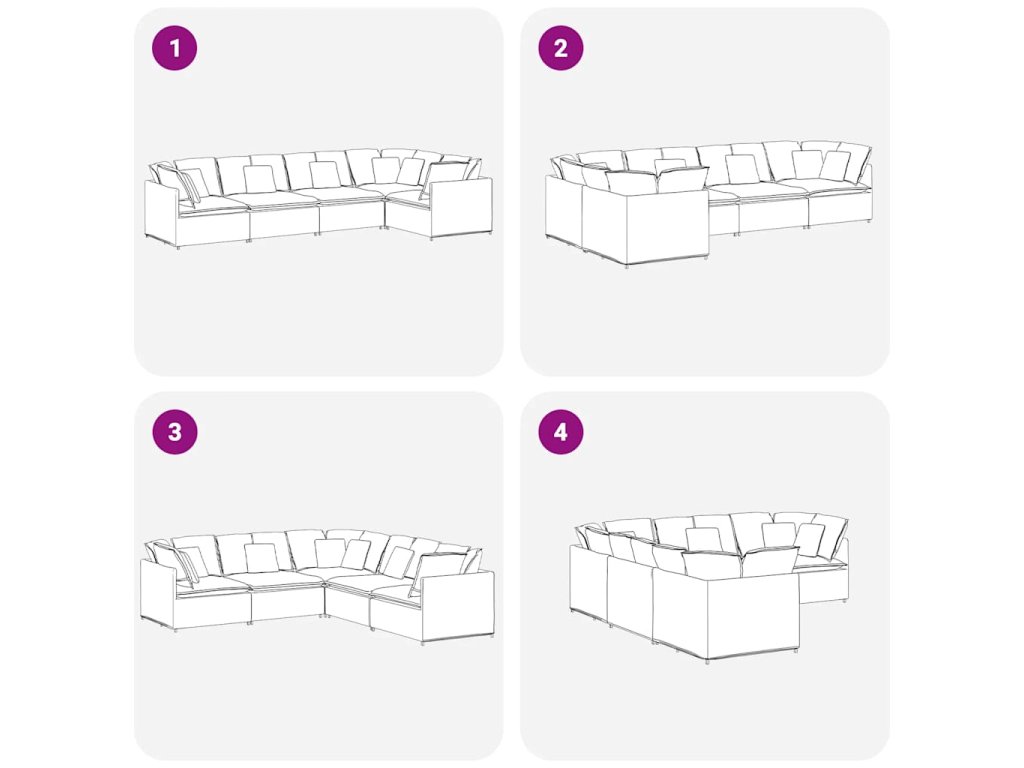 1

2

3

4