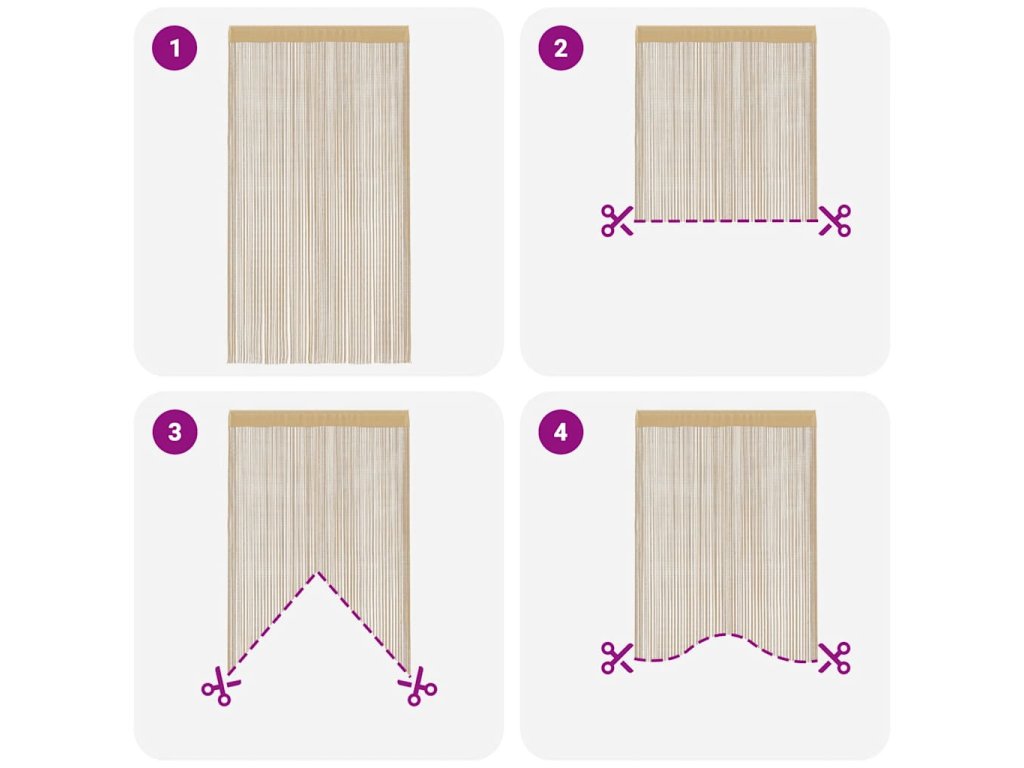 1
2
3
4