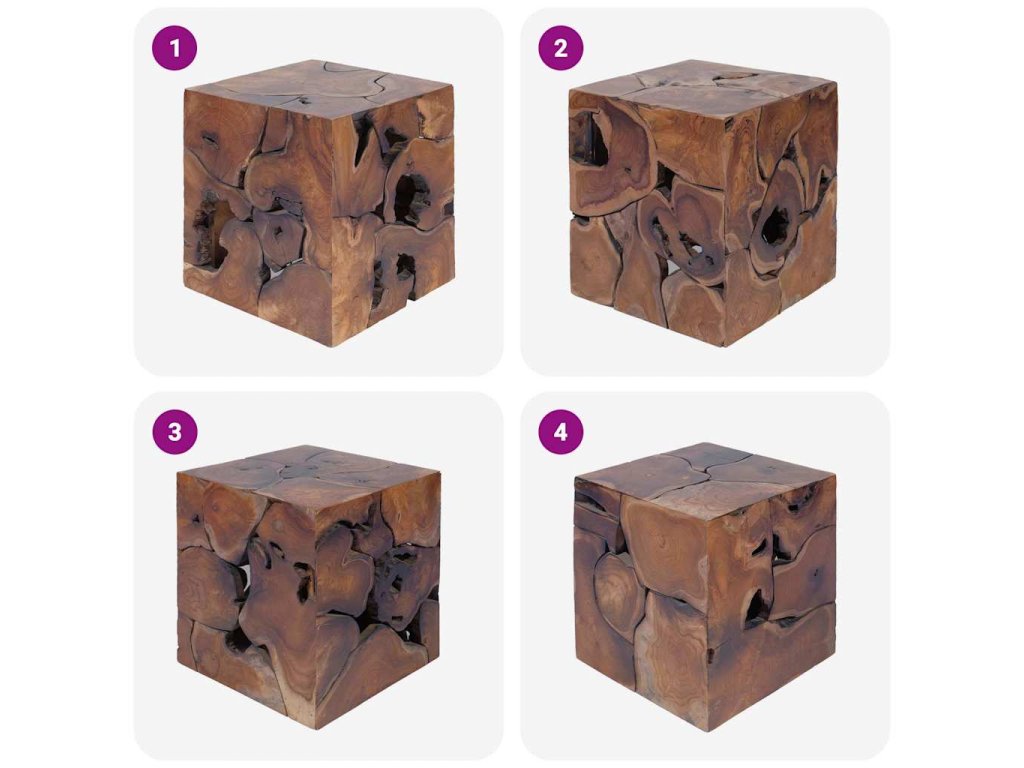 1

2

3

4