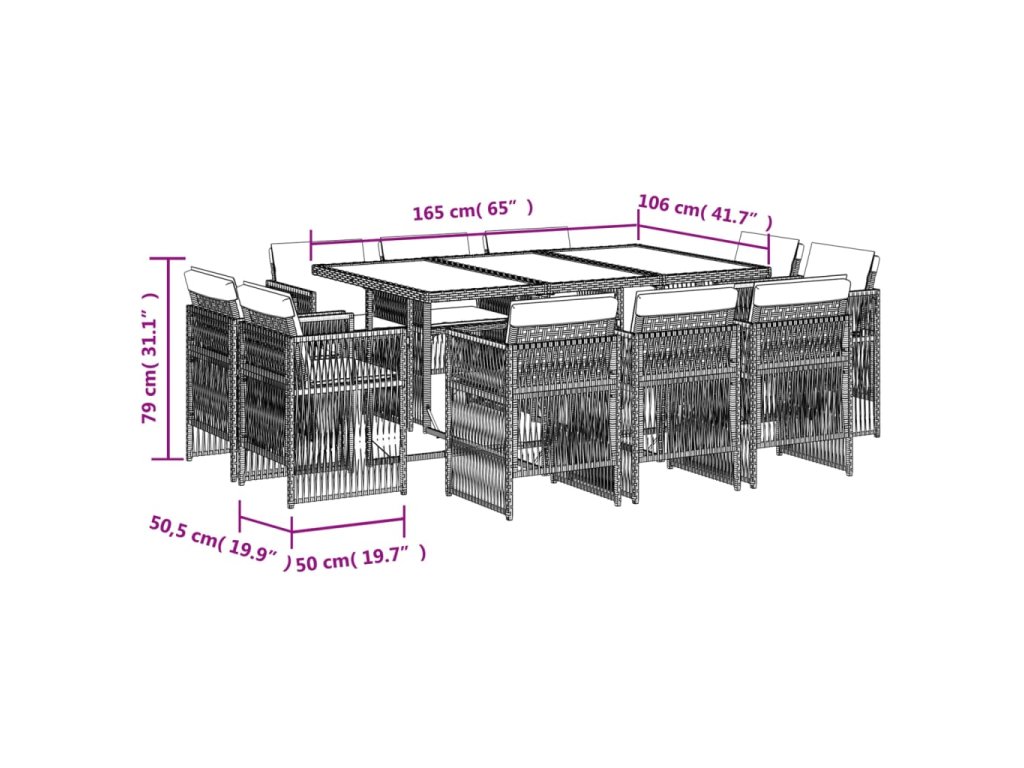 165 cm( 65″ )
106 cm( 41.7″ )
79 cm( 31.1″ )
50,5 cm( 19.9″ )
50 cm( 19.7″ )