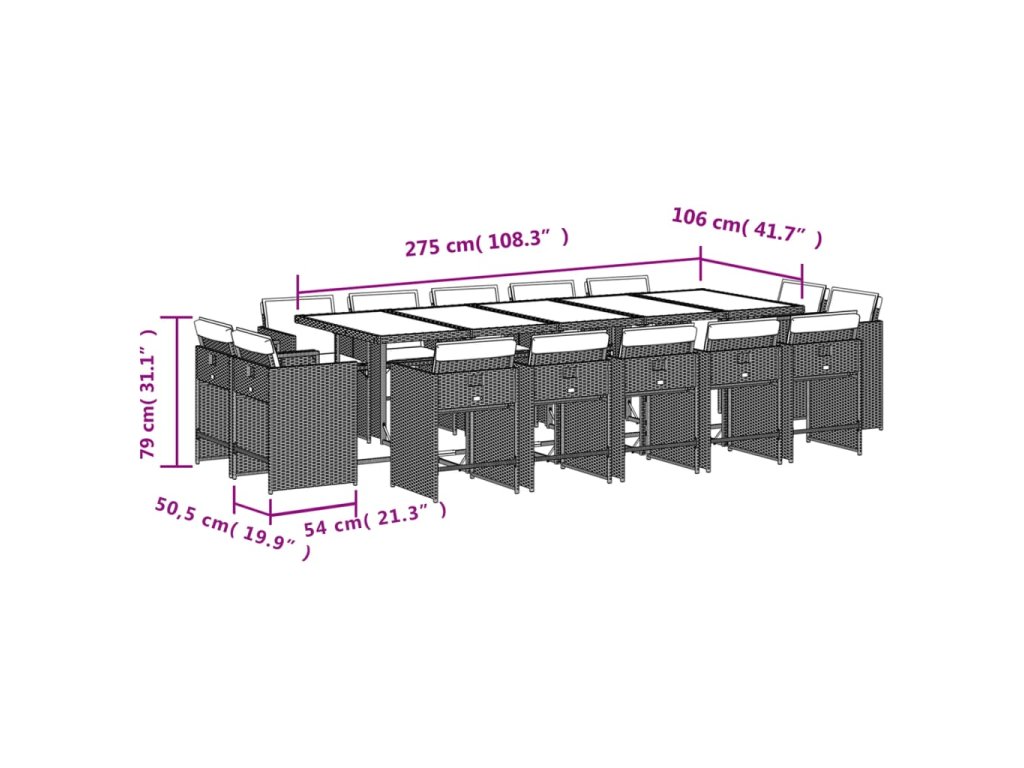 275 cm( 108.3" )
106 cm( 41.7" )
79 cm( 31.1" )
50,5 cm( 19.9" )
54 cm( 21.3" )