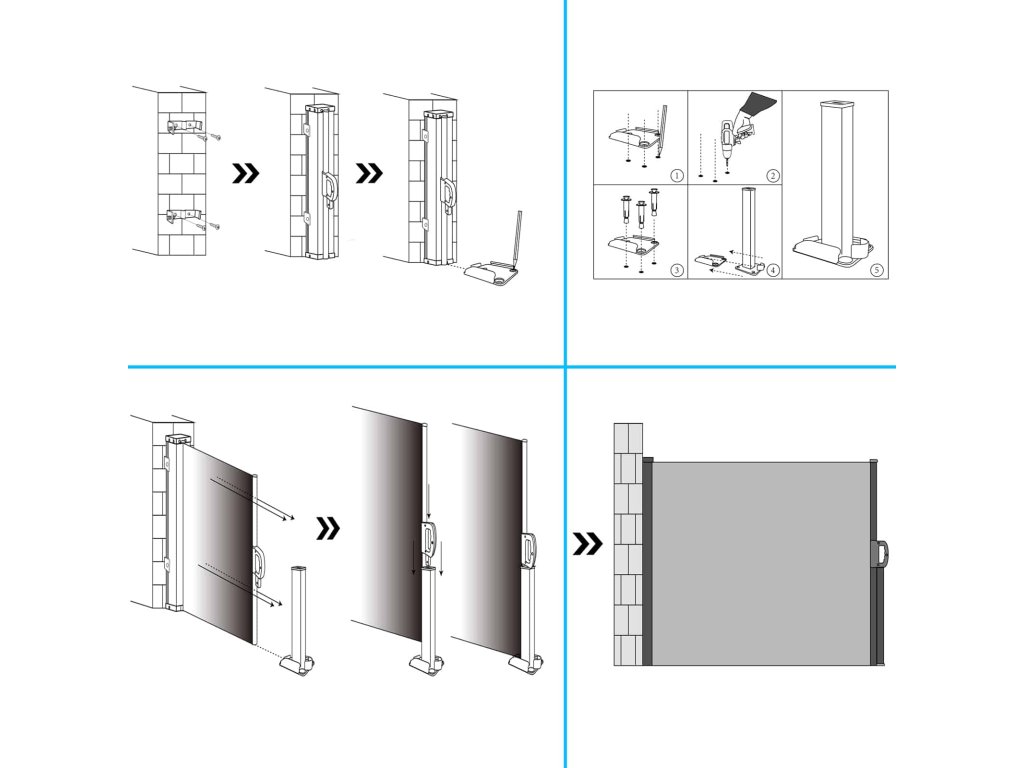 1
2
3
4
5