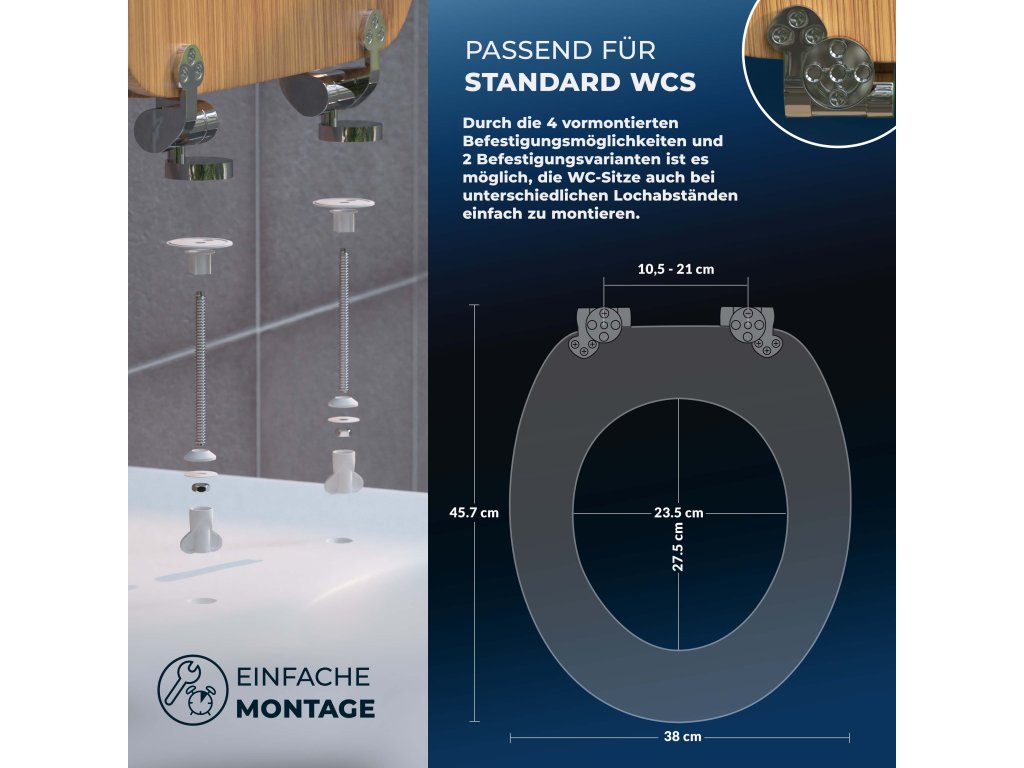 PASSEND FÜR
STANDARD WCS

Durch die 4 vormontierten Befestigungsmöglichkeiten und 2 Befestigungsvarianten ist es möglich, die WC-Sitze auch bei unterschiedlichen Lochabständen einfach zu montieren.

10,5 - 21 cm

45.7 cm

23.5 cm

27.5 cm

38 cm

EINFACHE
MONTAGE