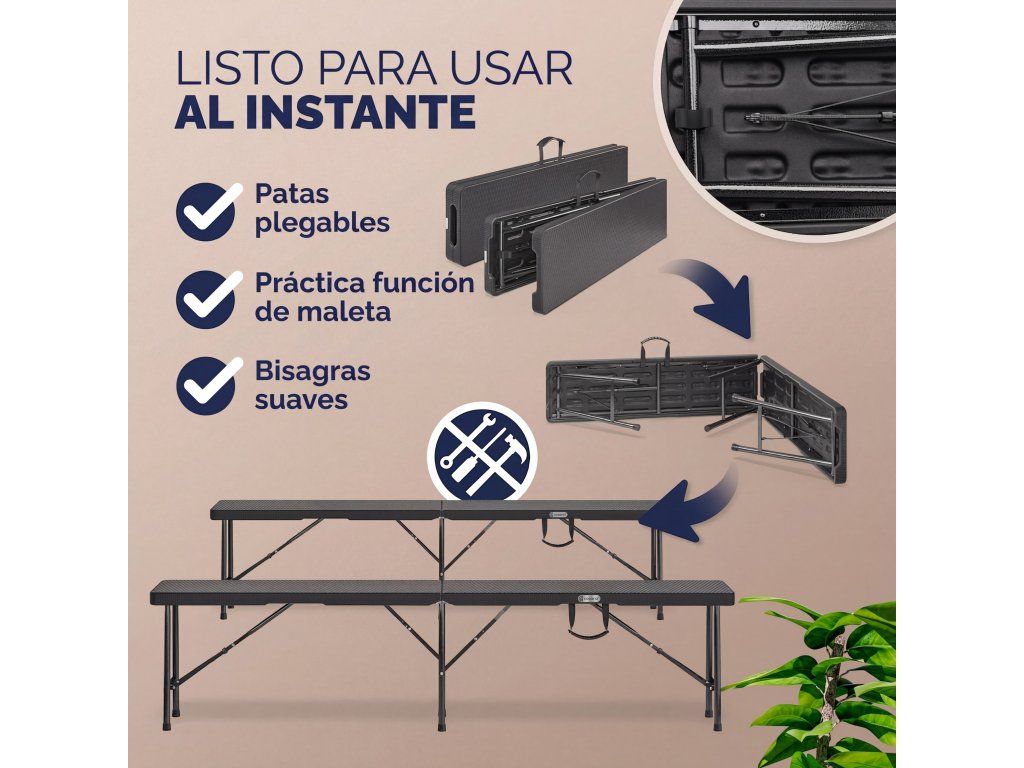 LISTO PARA USAR
AL INSTANTE

Patas plegables

Práctica función de maleta

Bisagras suaves