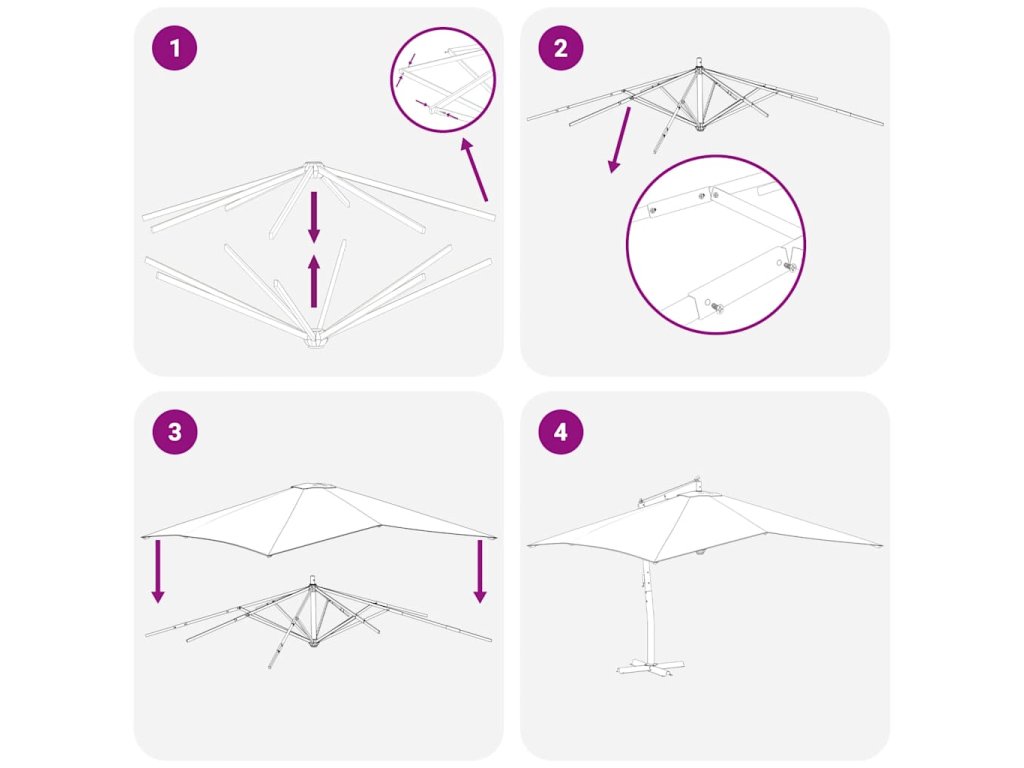 1

2

3

4