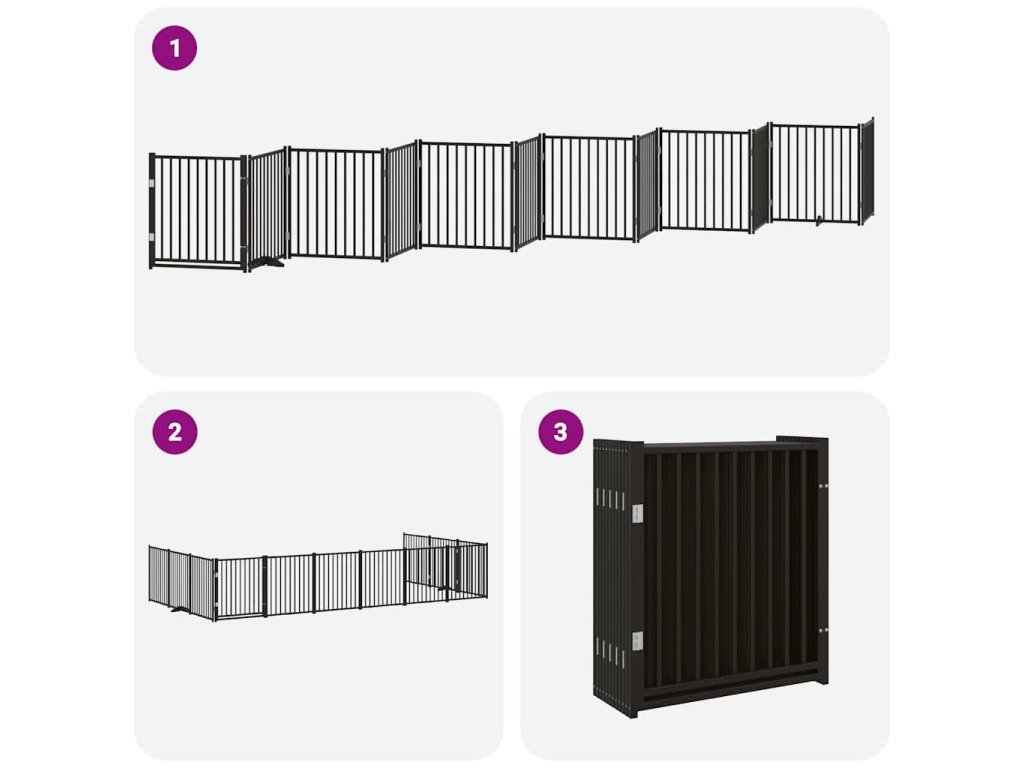 1

2

3