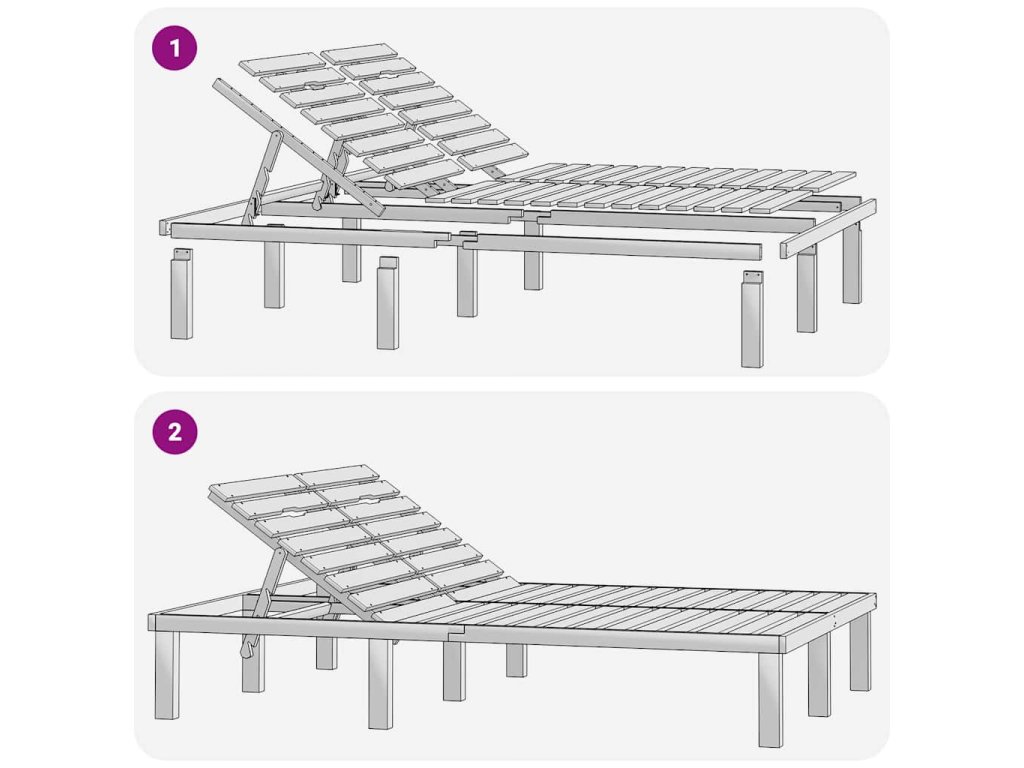 1

2