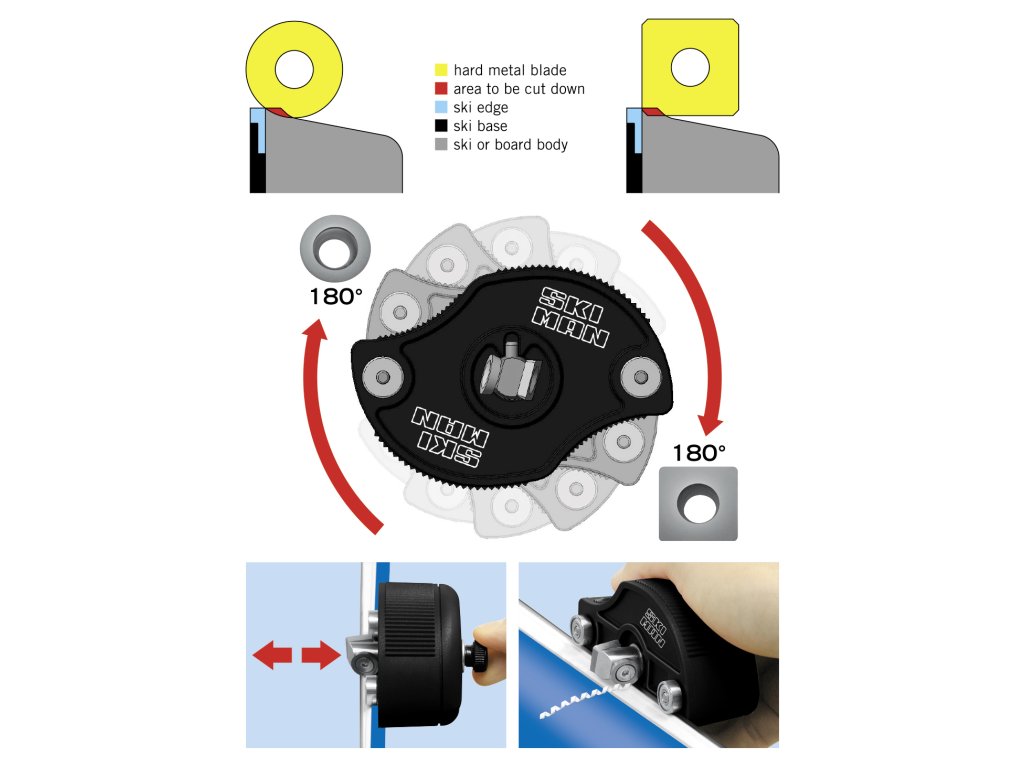 hard metal blade
area to be cut down
ski edge
ski base
ski or board body

180°

SKI MAN

SKI MAN

180°

SKI MAN