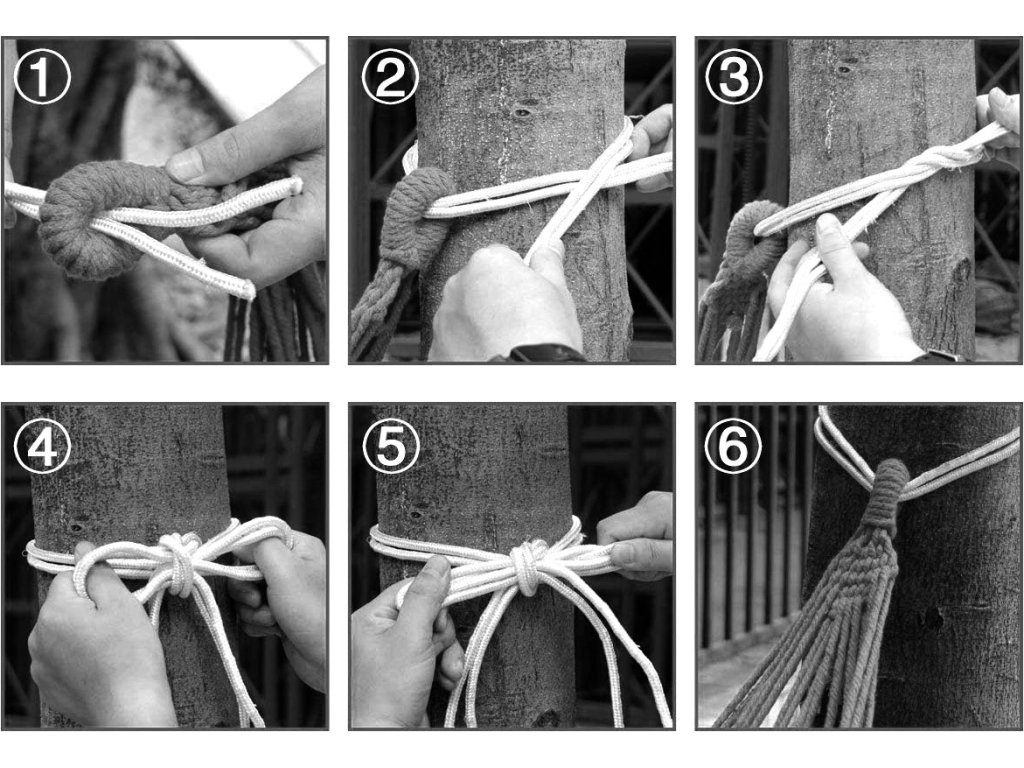 ①
②
③
④
⑤
⑥